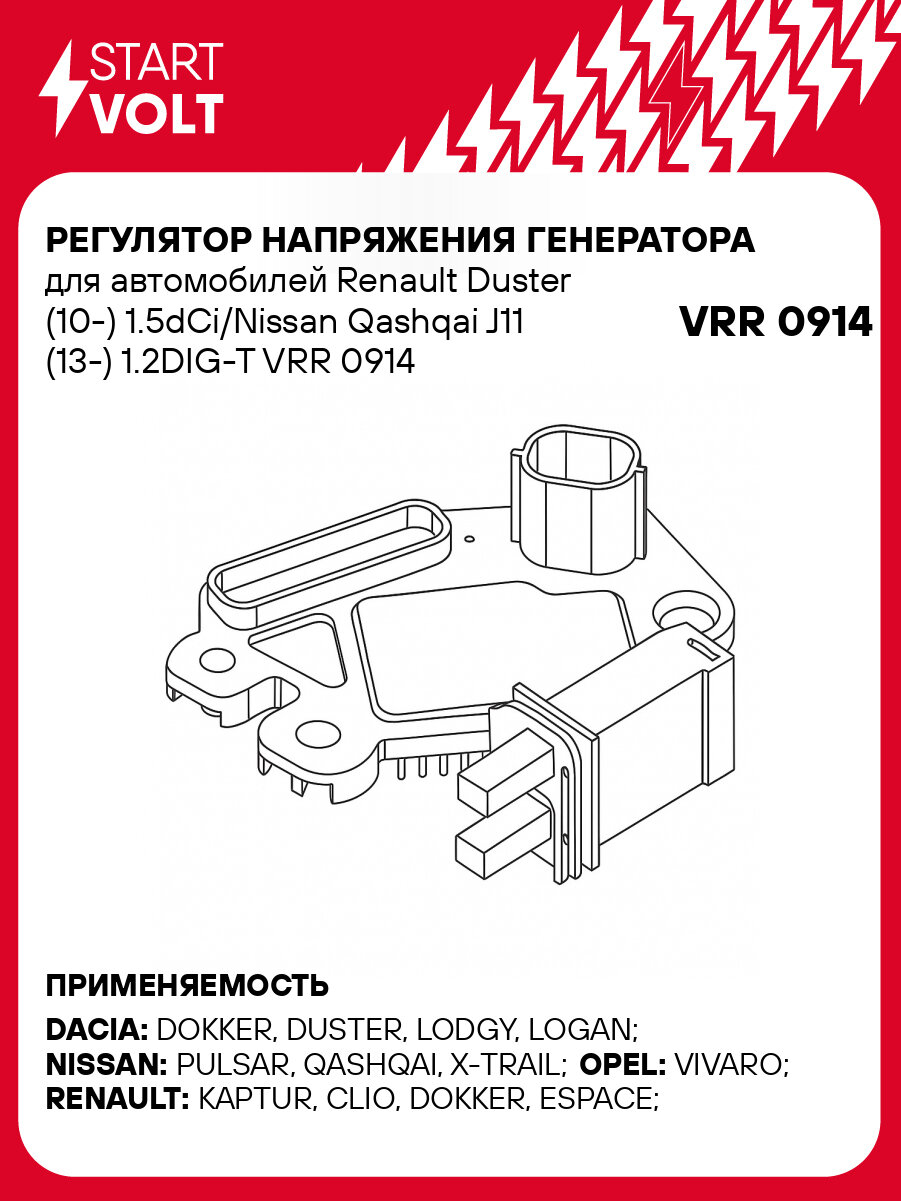 START
VOLT

РЕГУЛЯТОР НАПРЯЖЕНИЯ ГЕНЕРАТОРА
для автомобилей Renault Duster (10-) 1.5dCi/Nissan Qashqai J11 (13-) 1.2DIG-T VRR 0914

VRR 0914

ПРИМЕНЯЕМОСТЬ
DACIA: DOKKER, DUSTER, LODGY, LOGAN;
NISSAN: PULSAR, QASHQAI, X-TRAIL; OPEL: VIVARO;
RENAULT: KAPTUR, CLIO, DOKKER, ESPACE;