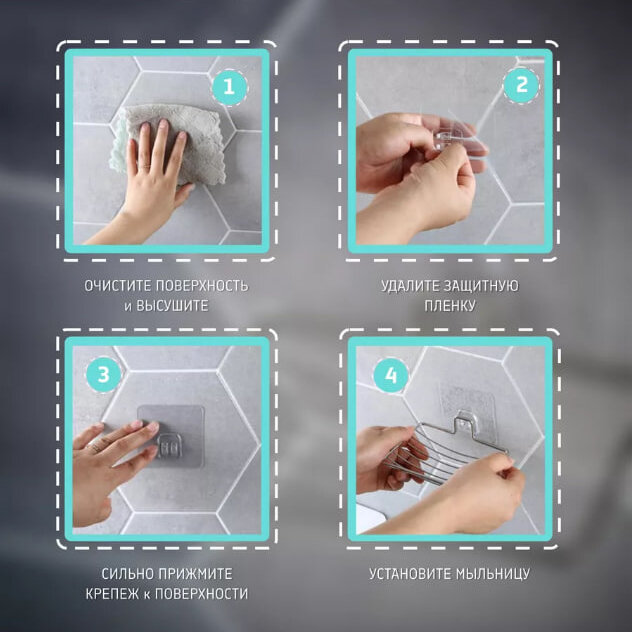 1

ОЧИСТИТЕ ПОВЕРХНОСТЬ и ВЫСУШИТЕ

2

УДАЛИТЕ ЗАЩИТНУЮ ПЛЕНКУ

3

СИЛЬНО ПРИЖМИТЕ КРЕПЕЖ к ПОВЕРХНОСТИ

4

УСТАНОВИТЕ МЫЛЬНИЦУ