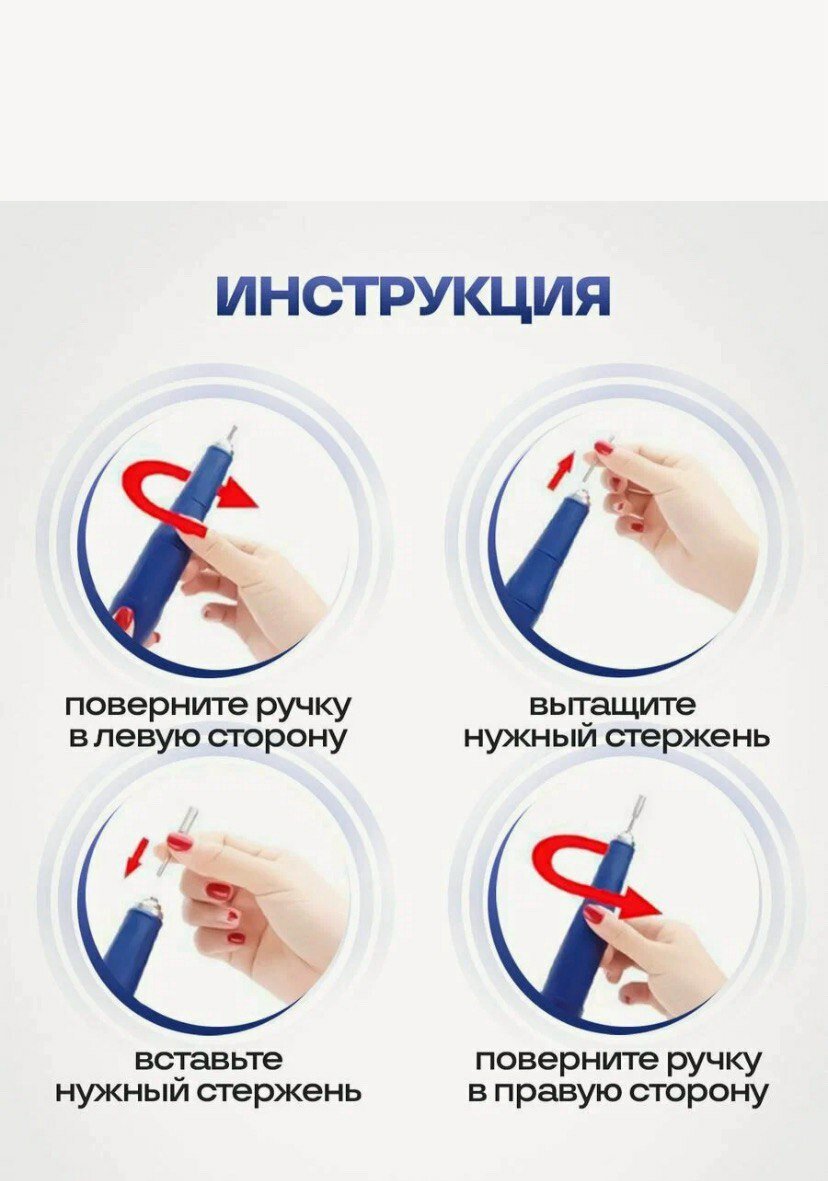 ИНСТРУКЦИЯ

поверните ручку в левую сторону

вытащите нужный стержень

вставьте нужный стержень

поверните ручку в правую сторону