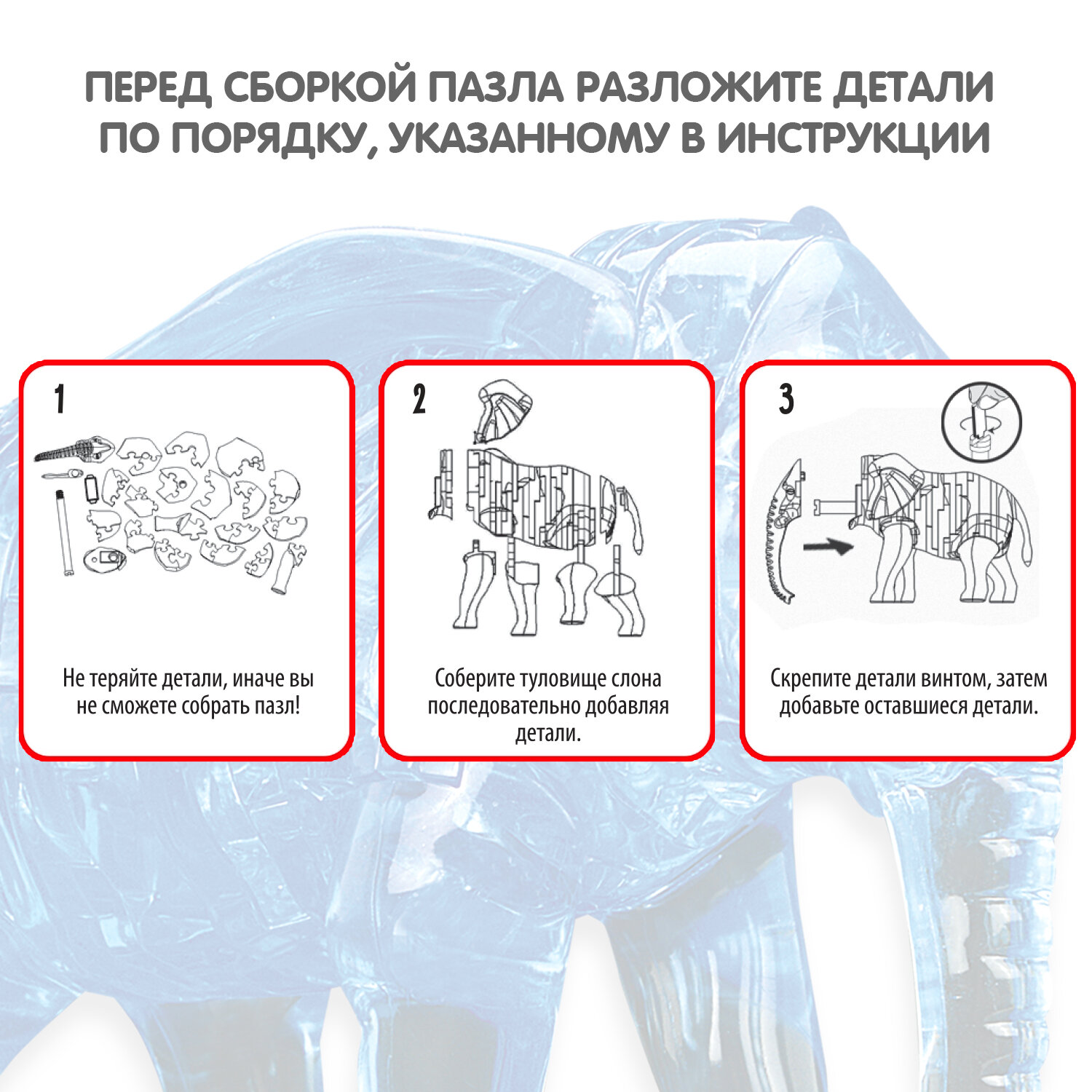 ПЕРЕД СБОРКОЙ ПАЗЛА РАЗЛОЖИТЕ ДЕТАЛИ ПО ПОРЯДКУ, УКАЗАННОМУ В ИНСТРУКЦИИ

1

Не теряйте детали, иначе вы не сможете собрать пазл!

2

Соберите туловище слона последовательно добавляя детали.

3

Скрепите детали винтом, затем добавьте оставшиеся детали.