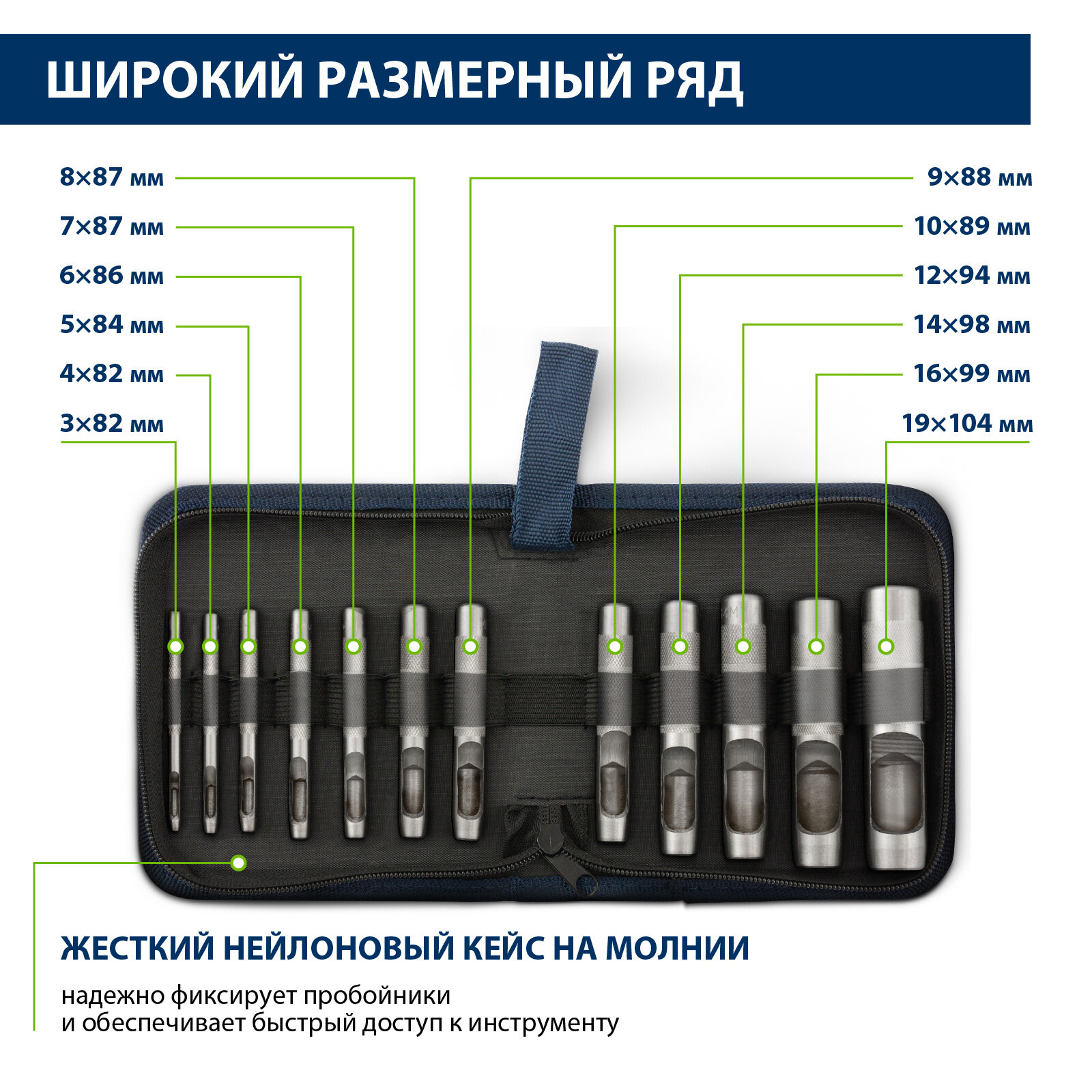 ШИРОКИЙ РАЗМЕРНЫЙ РЯД

8×87 мм
7×87 мм
6×86 мм
5×84 мм
4×82 мм
3×82 мм

9×88 мм
10×89 мм
12×94 мм
14×98 мм
16×99 мм
19×104 мм

ЖЕСТКИЙ НЕЙЛОНОВЫЙ КЕЙС НА МОЛНИИ

надежно фиксирует пробойники
и обеспечивает быстрый доступ к инструменту