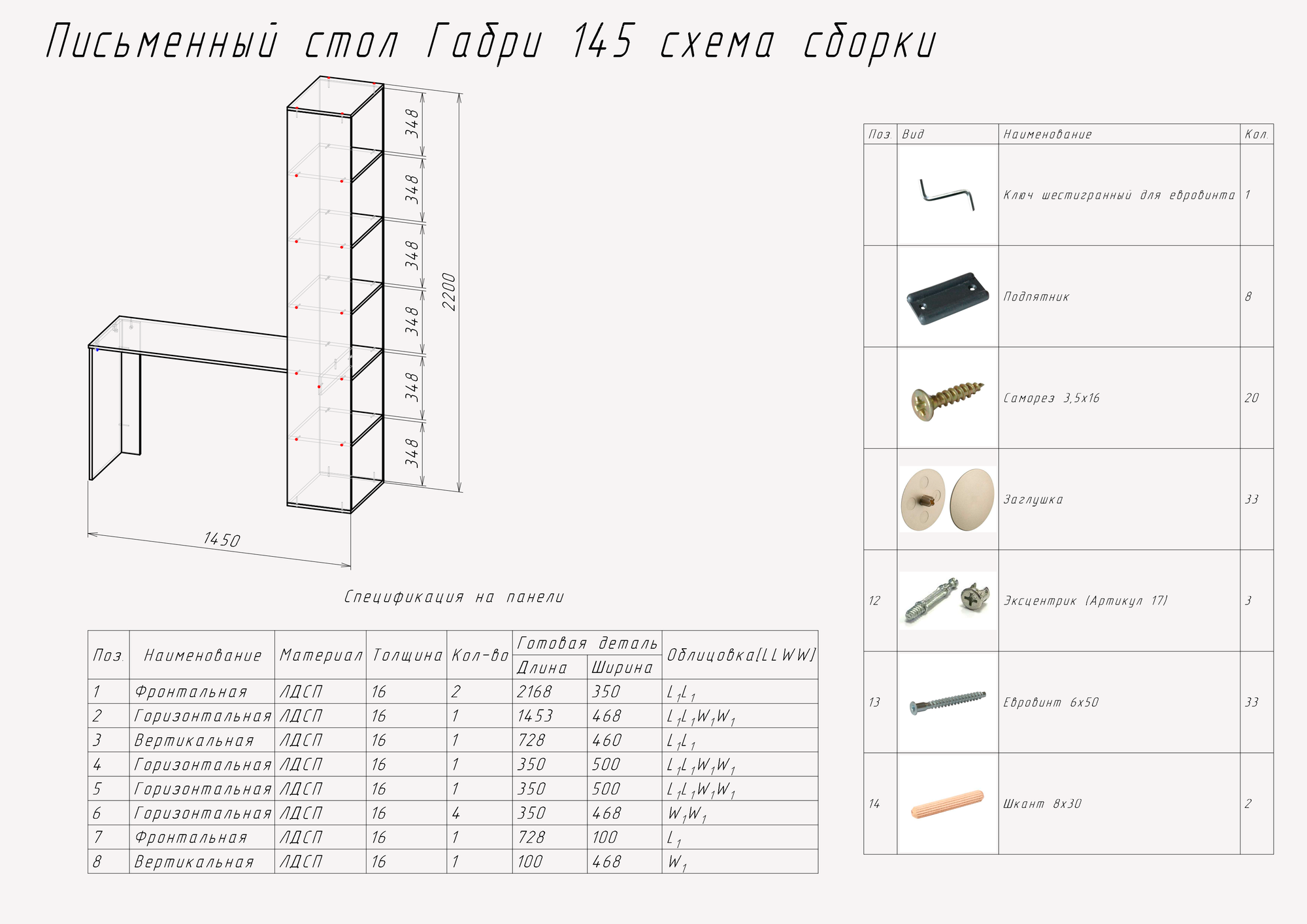 Письменный стол Габри 145 схема сборки

348
348
348
348
348
348
2200
1450

Спецификация на панели

| Поз. | Наименование | Материал | Толщина | Кол-во | Готовая деталь Длина | Готовая деталь Ширина | Облицовка[L L W W] |
|---|---|---|---|---|---|---|---|
| 1 | Фронтальная | ЛДСП | 16 | 2 | 2168 | 350 | $L_1L_1$ |
| 2 | Горизонтальная | ЛДСП | 16 | 1 | 1453 | 468 | $L_1L_1W_1W_1$ |
| 3 | Вертикальная | ЛДСП | 16 | 1 | 728 | 460 | $L_1L_1$ |
| 4 | Горизонтальная | ЛДСП | 16 | 1 | 350 | 500 | $L_1L_1W_1W_1$ |
| 5 | Горизонтальная | ЛДСП | 16 | 1 | 350 | 500 | $L_1L_1W_1W_1$ |
| 6 | Горизонтальная | ЛДСП | 16 | 4 | 350 | 468 | $W_1W_1$ |
| 7 | Фронтальная | ЛДСП | 16 | 1 | 728 | 100 | $L_1$ |
| 8 | Вертикальная | ЛДСП | 16 | 1 | 100 | 468 | $W_1$ |

| Поз. | Вид | Наименование | Кол. |
|---|---|---|---|
| | | Ключ шестигранный для евровинта | 1 |
| | | Подпятник | 8 |
| | | Саморез 3,5х16 | 20 |
| | | Заглушка | 33 |
| 12 | | Эксцентрик (Артикул 17) | 3 |
| 13 | | Евровинт 6х50 | 33 |
| 14 | | Шкант 8х30 | 2 |