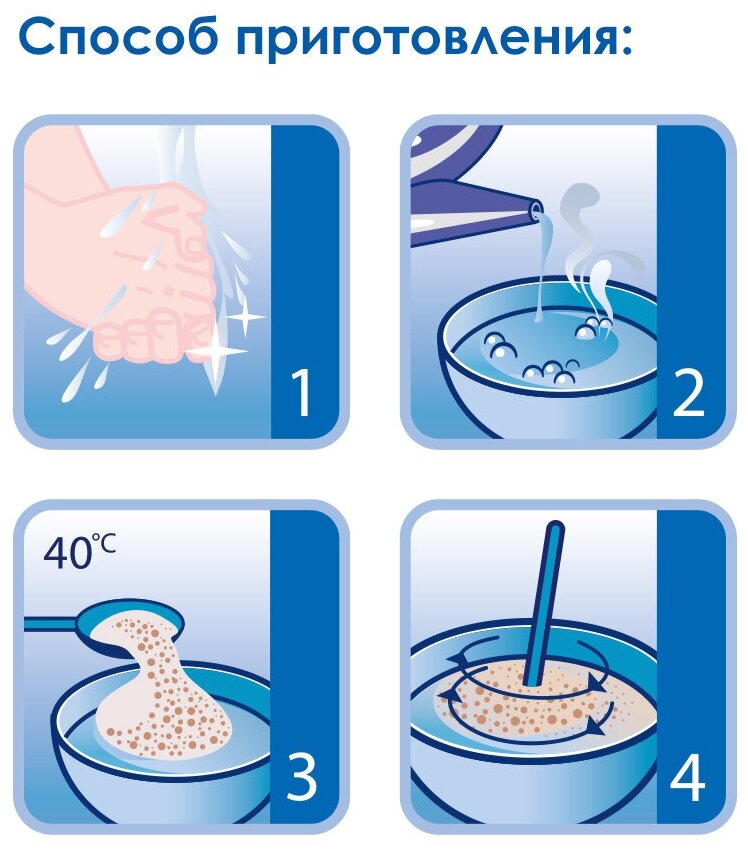 Способ приготовления:

1

2

40°C

3

4