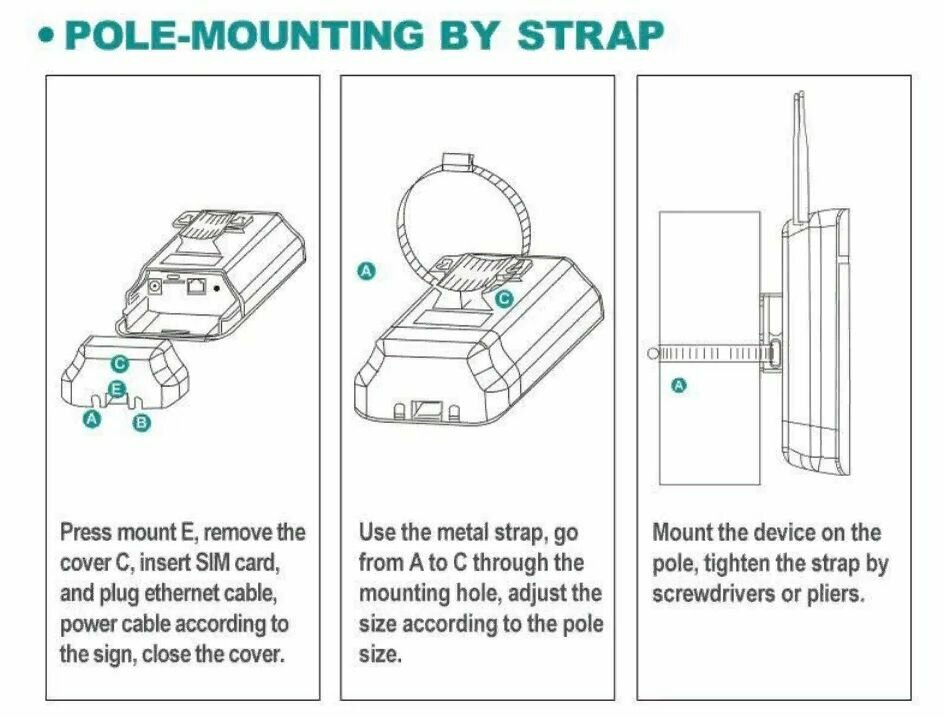 • POLE-MOUNTING BY STRAP

C
E
A
B

Press mount E, remove the cover C, insert SIM card, and plug ethernet cable, power cable according to the sign, close the cover.

A
C

Use the metal strap, go from A to C through the mounting hole, adjust the size according to the pole size.

A

Mount the device on the pole, tighten the strap by screwdrivers or pliers.