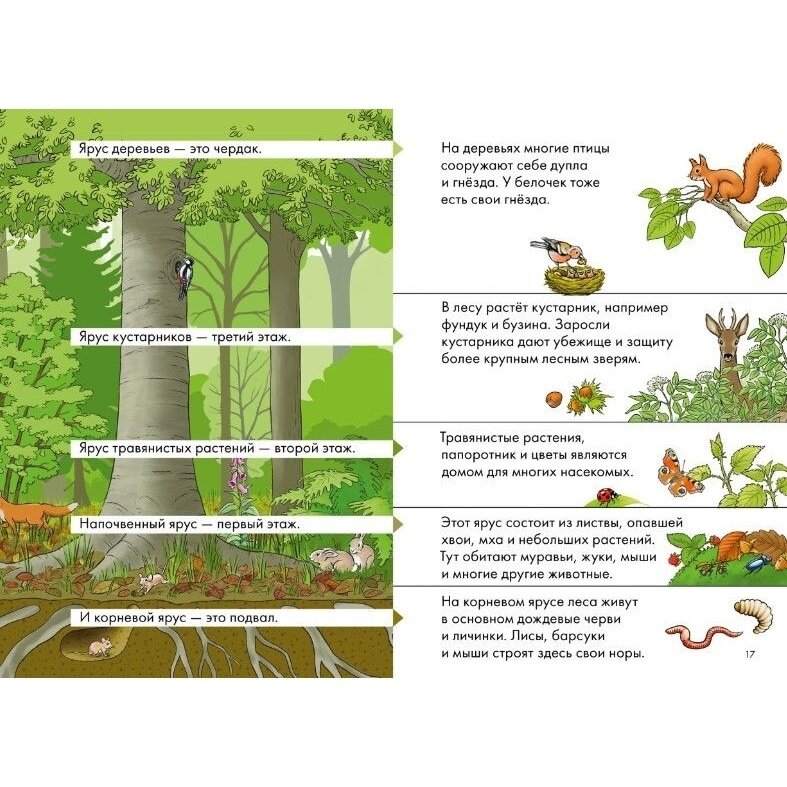 Ярус деревьев — это чердак.

На деревьях многие птицы сооружают себе дупла и гнёзда. У белочек тоже есть свои гнёзда.

Ярус кустарников — третий этаж.

В лесу растёт кустарник, например фундук и бузина. Заросли кустарника дают убежище и защиту более крупным лесным зверям.

Ярус травянистых растений — второй этаж.

Травянистые растения, папоротник и цветы являются домом для многих насекомых.

Напочвенный ярус — первый этаж.

Этот ярус состоит из листвы, опавшей хвои, мха и небольших растений. Тут обитают муравьи, жуки, мыши и многие другие животные.

И корневой ярус — это подвал.

На корневом ярусе леса живут в основном дождевые черви и личинки. Лисы, барсуки и мыши строят здесь свои норы.

17