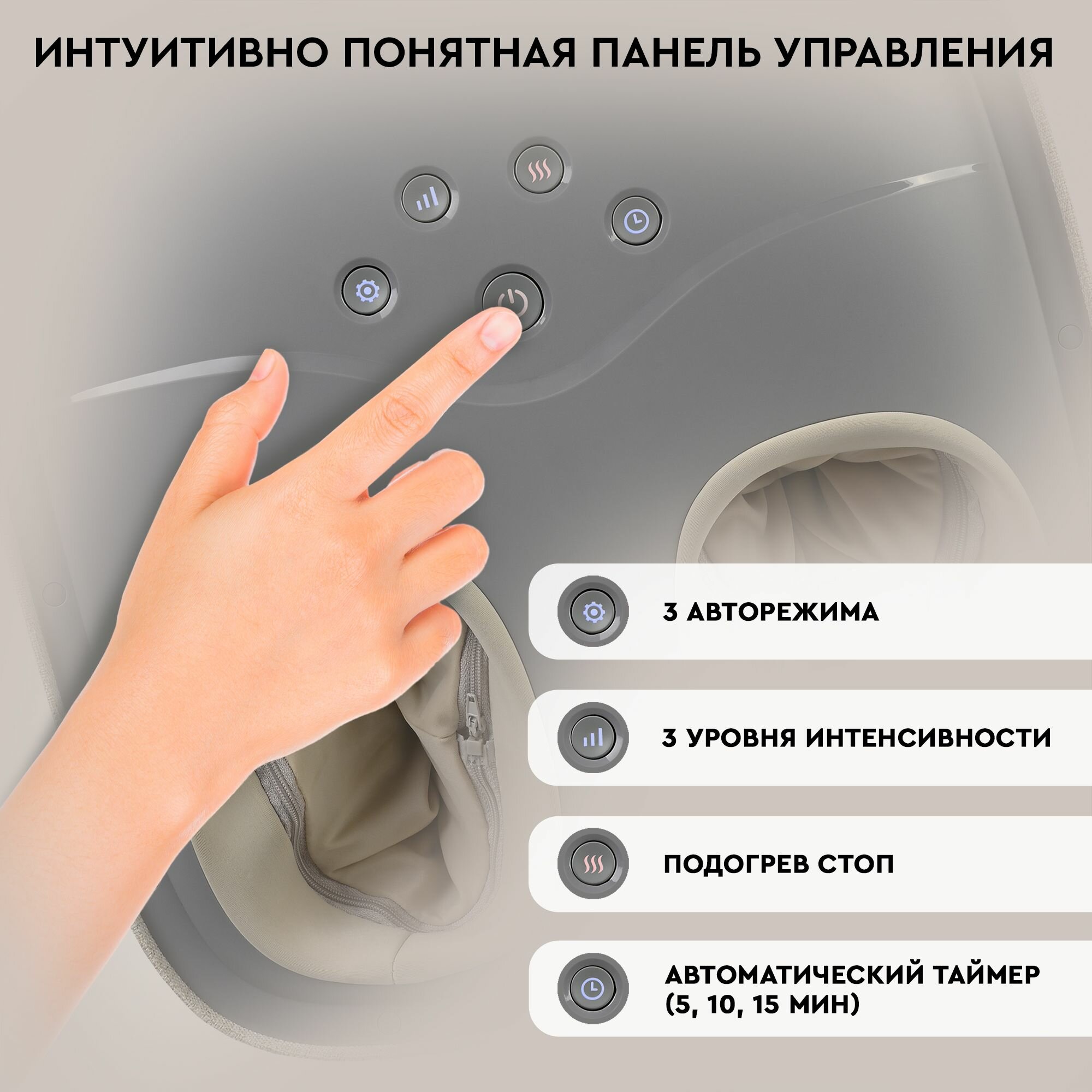 ИНТУИТИВНО ПОНЯТНАЯ ПАНЕЛЬ УПРАВЛЕНИЯ

3 АВТОРЕЖИМА

3 УРОВНЯ ИНТЕНСИВНОСТИ

ПОДОГРЕВ СТОП

АВТОМАТИЧЕСКИЙ ТАЙМЕР (5, 10, 15 МИН)