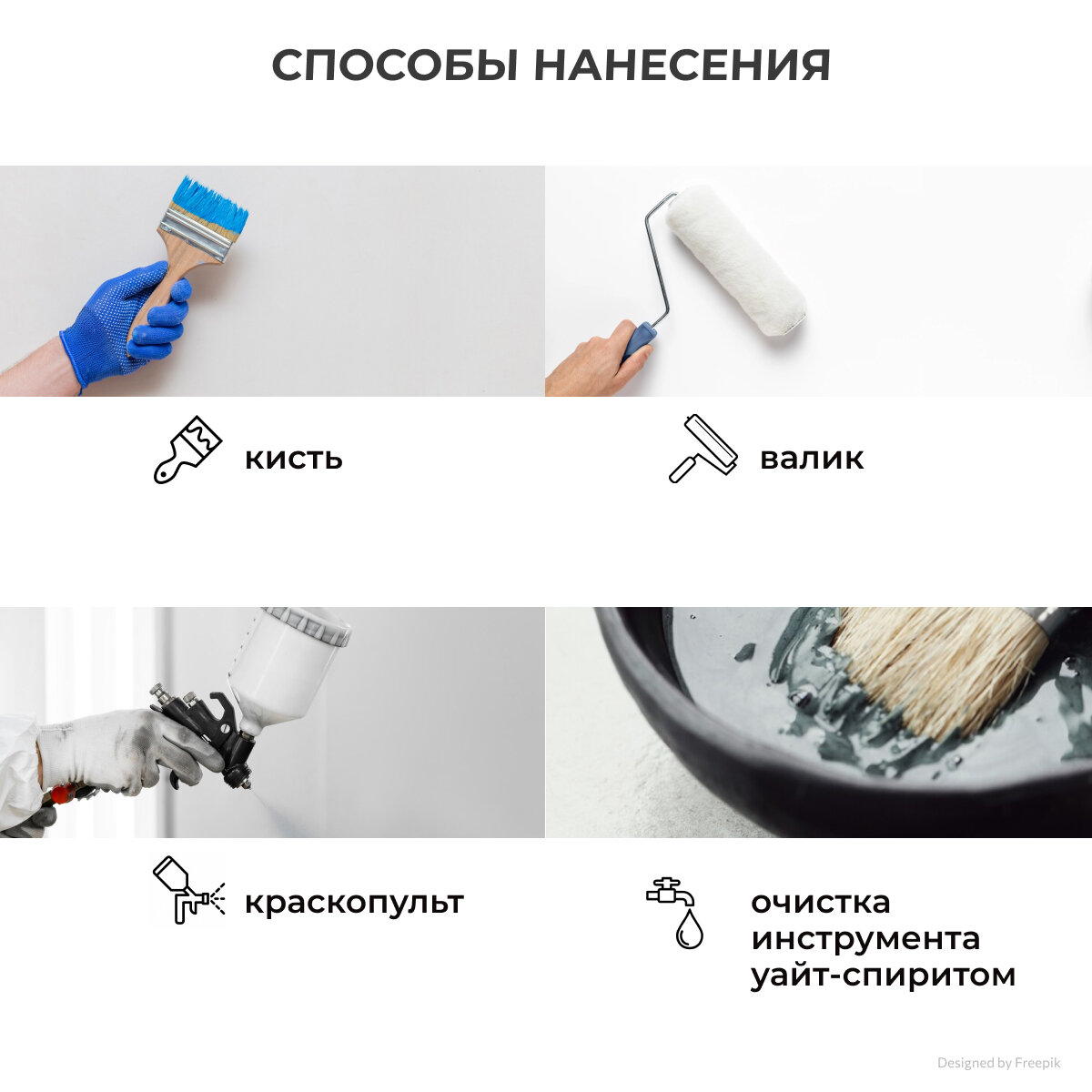 СПОСОБЫ НАНЕСЕНИЯ

кисть

валик

краскопульт

очистка инструмента уайт-спиритом

Designed by Freepik