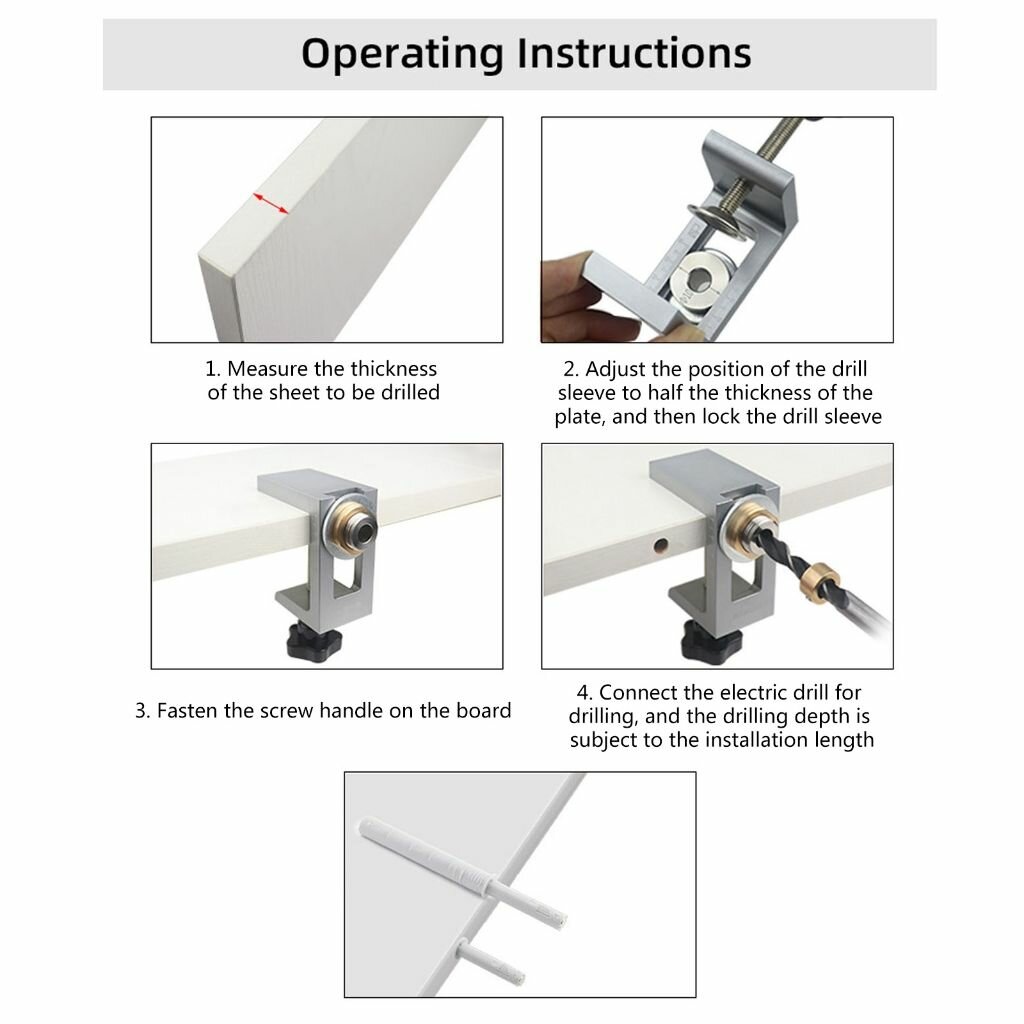 Operating Instructions

1. Measure the thickness of the sheet to be drilled

2. Adjust the position of the drill sleeve to half the thickness of the plate, and then lock the drill sleeve

3. Fasten the screw handle on the board

4. Connect the electric drill for drilling, and the drilling depth is subject to the installation length