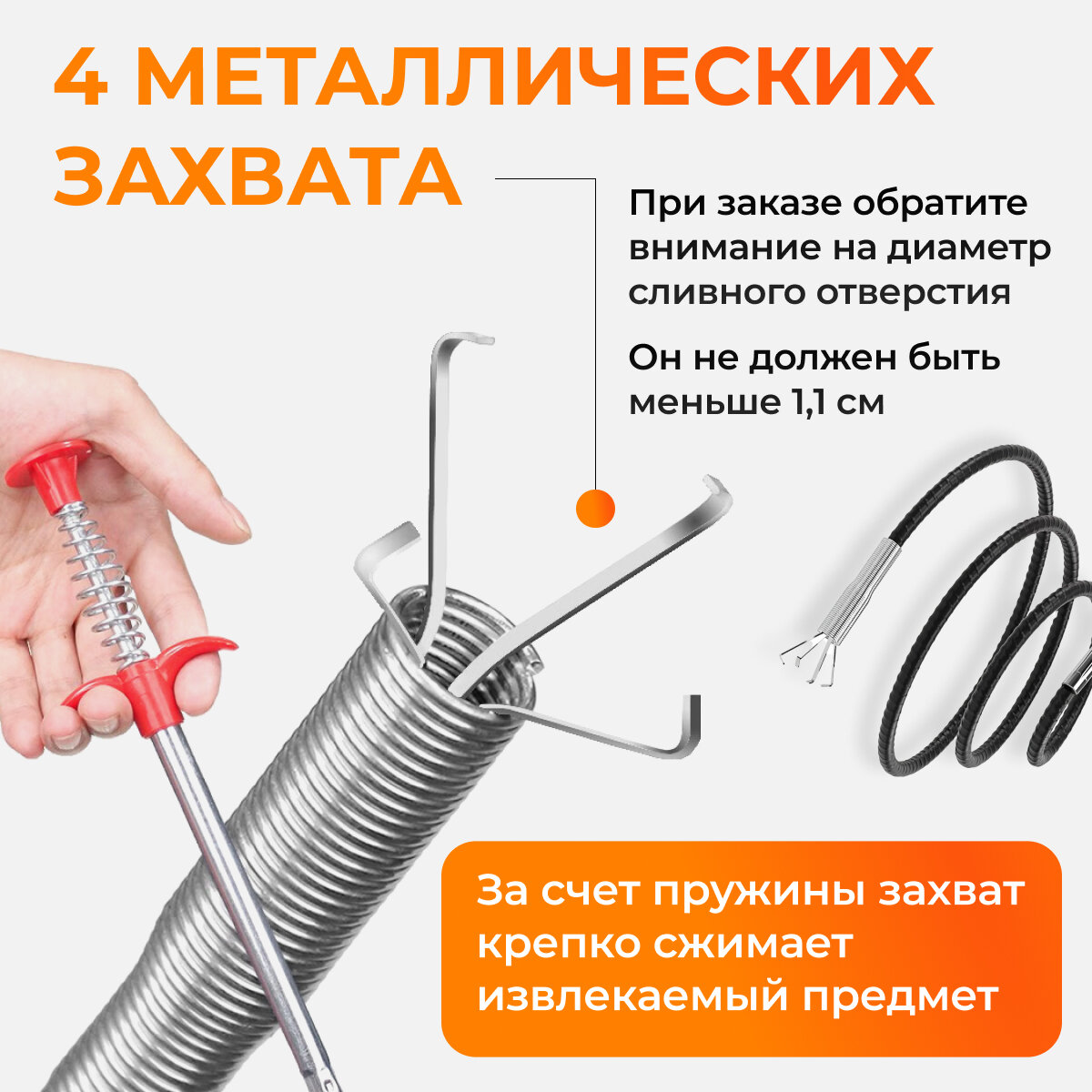 4 МЕТАЛЛИЧЕСКИХ ЗАХВАТА

При заказе обратите внимание на диаметр сливного отверстия

Он не должен быть меньше 1,1 см

За счет пружины захват крепко сжимает извлекаемый предмет