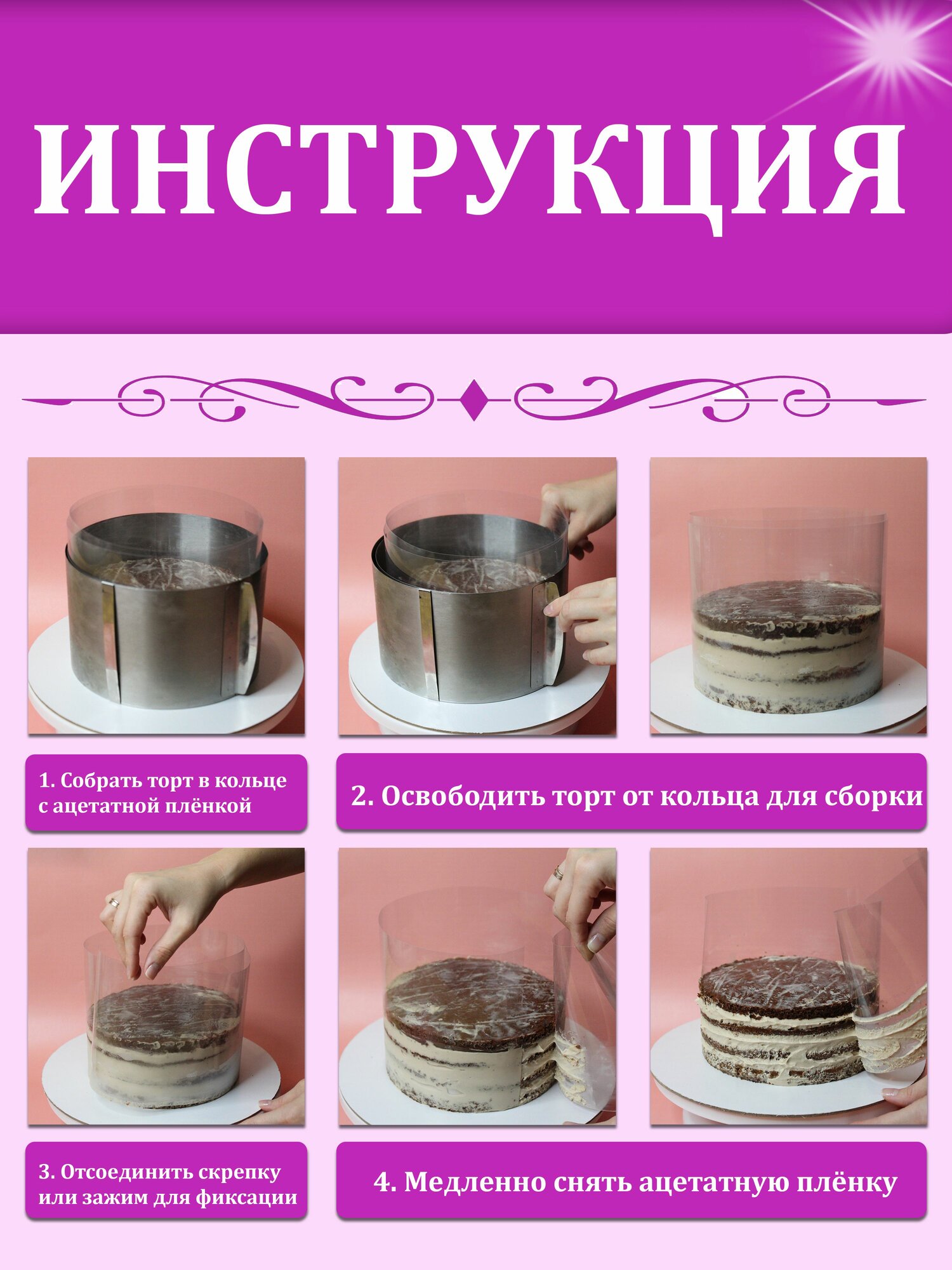 ИНСТРУКЦИЯ

1. Собрать торт в кольце с ацетатной плёнкой

2. Освободить торт от кольца для сборки

3. Отсоединить скрепку или зажим для фиксации

4. Медленно снять ацетатную плёнку