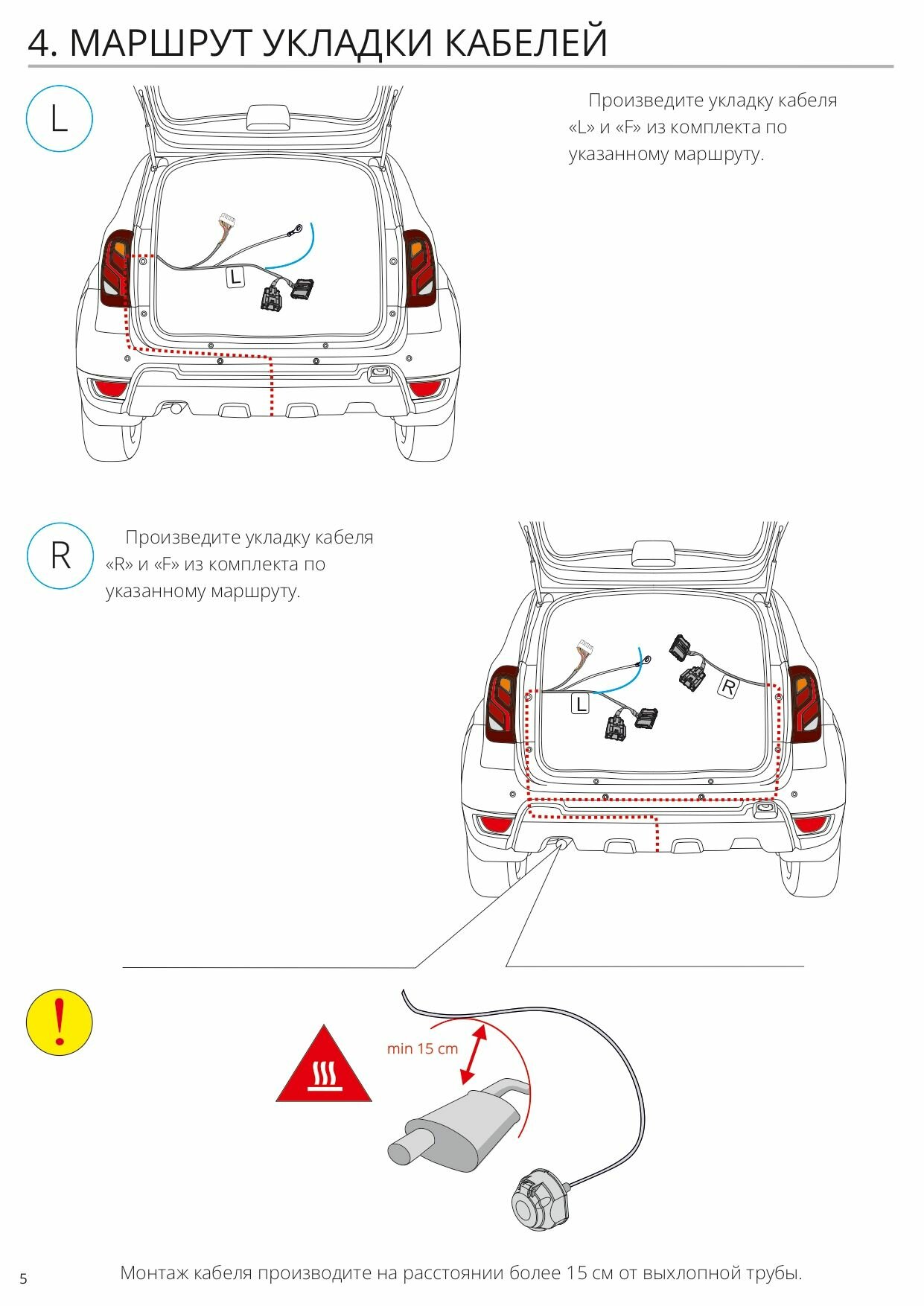 4. МАРШРУТ УКЛАДКИ КАБЕЛЕЙ

L

Произведите укладку кабеля «L» и «F» из комплекта по указанному маршруту.

L

R

Произведите укладку кабеля «R» и «F» из комплекта по указанному маршруту.

L

R

!

min 15 cm

5

Монтаж кабеля производите на расстоянии более 15 см от выхлопной трубы.