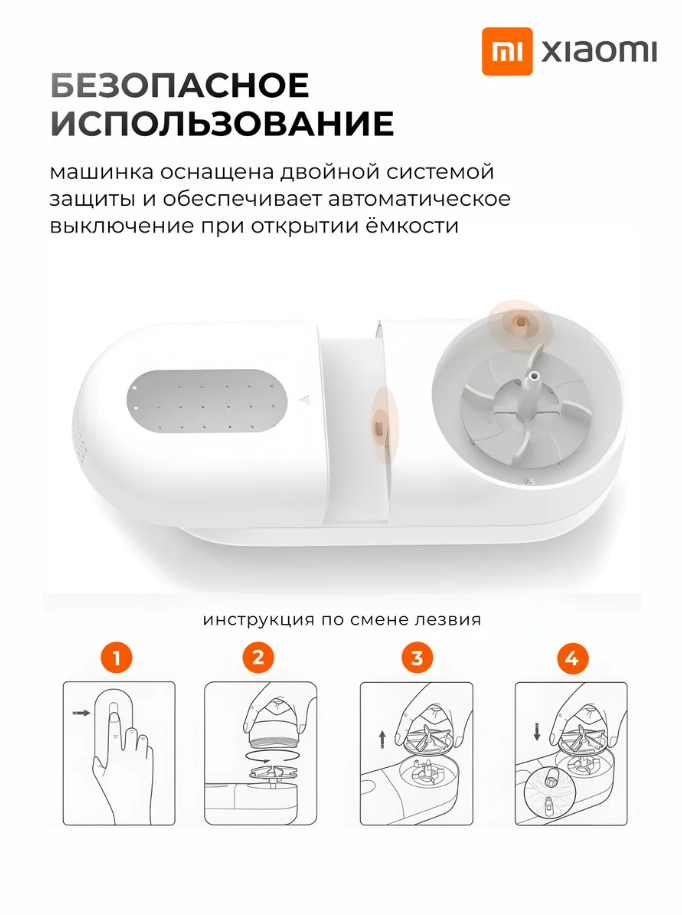 mi xiaomi

БЕЗОПАСНОЕ ИСПОЛЬЗОВАНИЕ

машинка оснащена двойной системой защиты и обеспечивает автоматическое выключение при открытии ёмкости

инструкция по смене лезвия

1

2

3

4