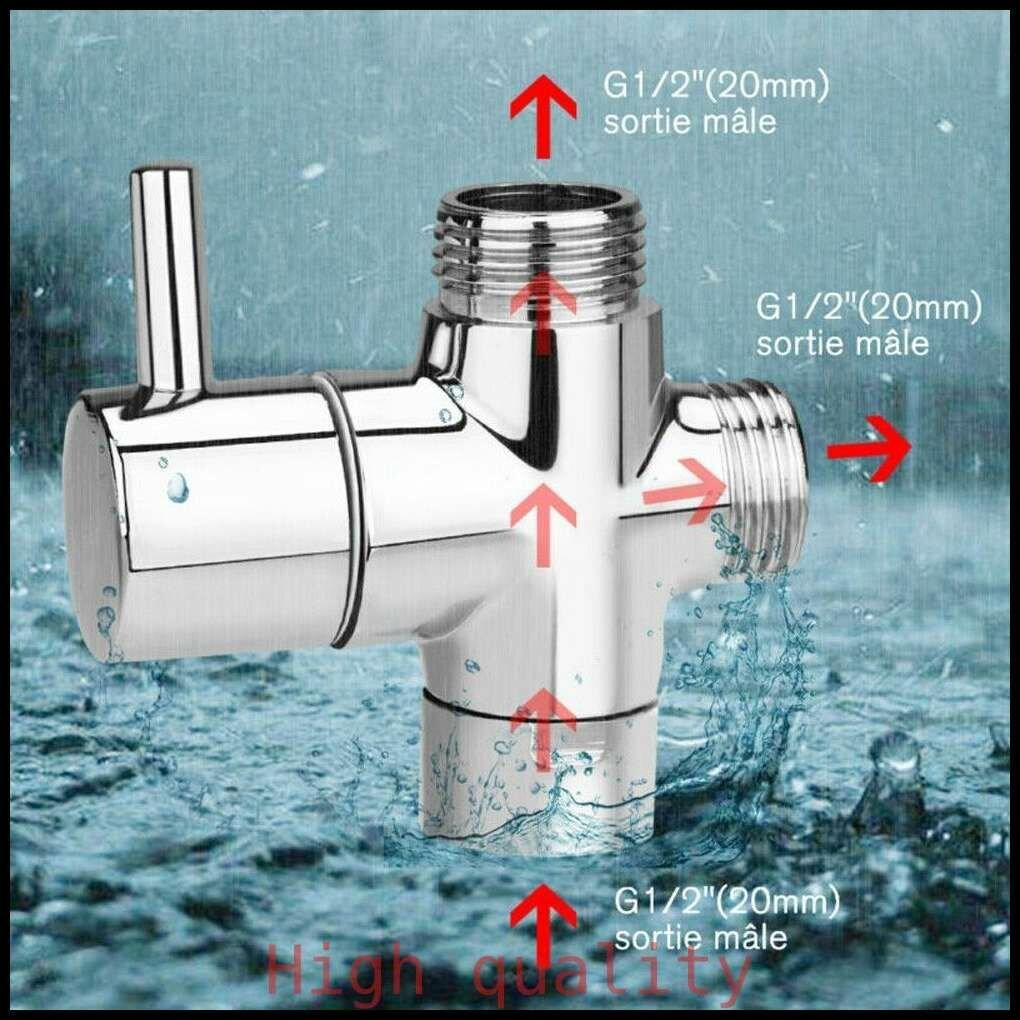 G1/2"(20mm)
sortie mâle

G1/2"(20mm)
sortie mâle

G1/2"(20mm)
sortie mâle

High quality