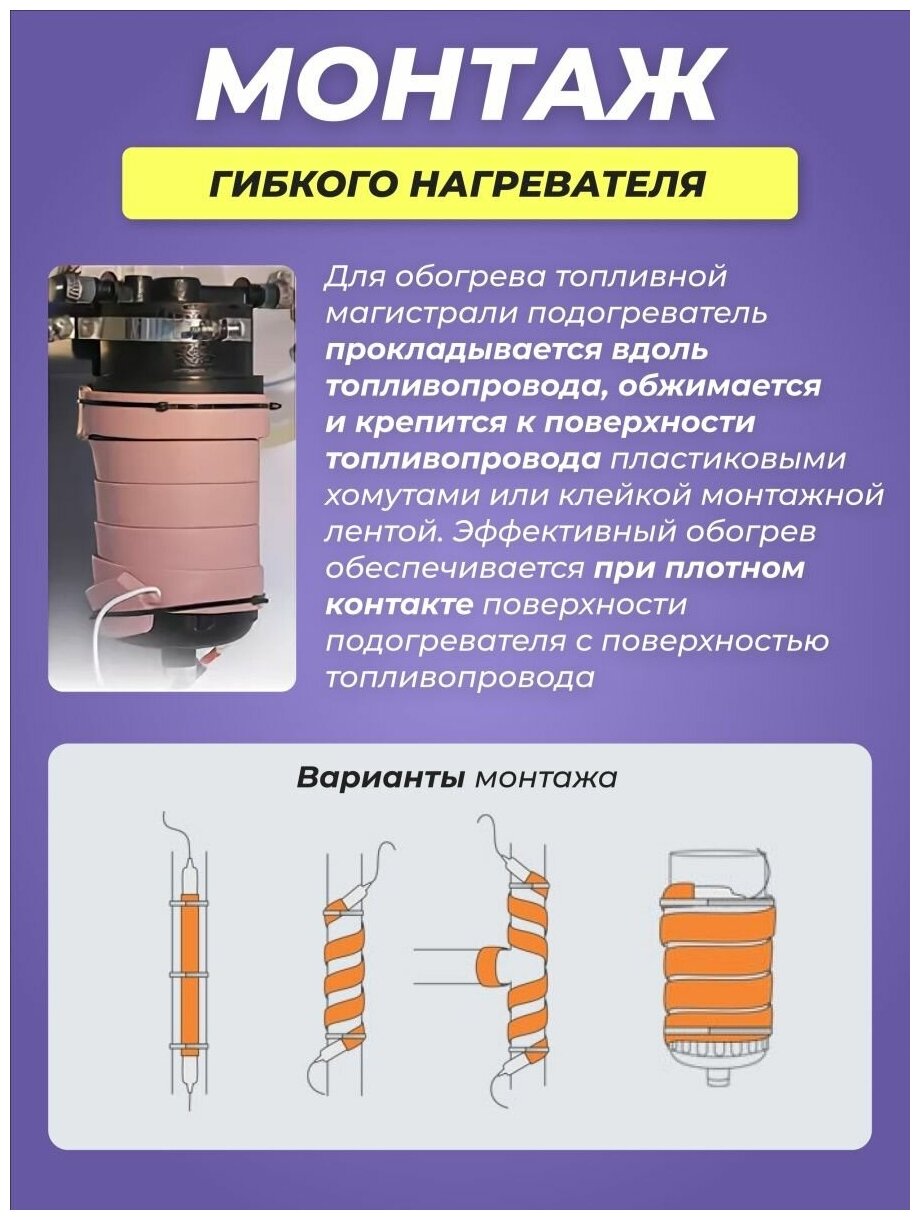 МОНТАЖ

ГИБКОГО НАГРЕВАТЕЛЯ

Для обогрева топливной магистрали подогреватель прокладывается вдоль топливопровода, обжимается и крепится к поверхности топливопровода пластиковыми хомутами или клейкой монтажной лентой. Эффективный обогрев обеспечивается при плотном контакте поверхности подогревателя с поверхностью топливопровода

Варианты монтажа