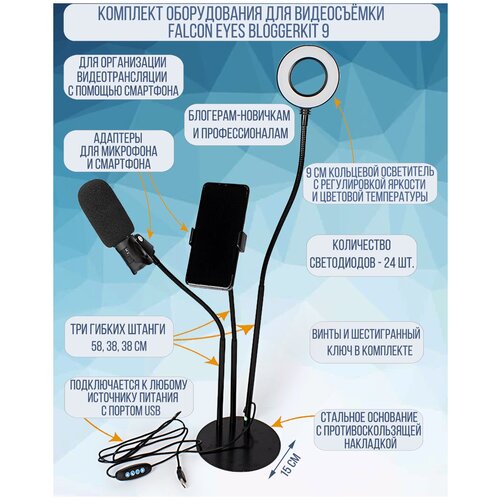 КОМПЛЕКТ ОБОРУДОВАНИЯ ДЛЯ ВИДЕОСЪЁМКИ
FALCON EYES BLOGGERKIT 9

ДЛЯ ОРГАНИЗАЦИИ ВИДЕОТРАНСЛЯЦИИ С ПОМОЩЬЮ СМАРТФОНА

БЛОГЕРАМ-НОВИЧКАМ И ПРОФЕССИОНАЛАМ

АДАПТЕРЫ ДЛЯ МИКРОФОНА И СМАРТФОНА

9 СМ КОЛЬЦЕВОЙ ОСВЕТИТЕЛЬ С РЕГУЛИРОВКОЙ ЯРКОСТИ И ЦВЕТОВОЙ ТЕМПЕРАТУРЫ

КОЛИЧЕСТВО СВЕТОДИОДОВ - 24 ШТ.

ТРИ ГИБКИХ ШТАНГИ 58, 38, 38 СМ

ВИНТЫ И ШЕСТИГРАННЫЙ КЛЮЧ В КОМПЛЕКТЕ

ПОДКЛЮЧАЕТСЯ К ЛЮБОМУ ИСТОЧНИКУ ПИТАНИЯ С ПОРТОМ USB

СТАЛЬНОЕ ОСНОВАНИЕ С ПРОТИВОСКОЛЬЗЯЩЕЙ НАКЛАДКОЙ

15 СМ