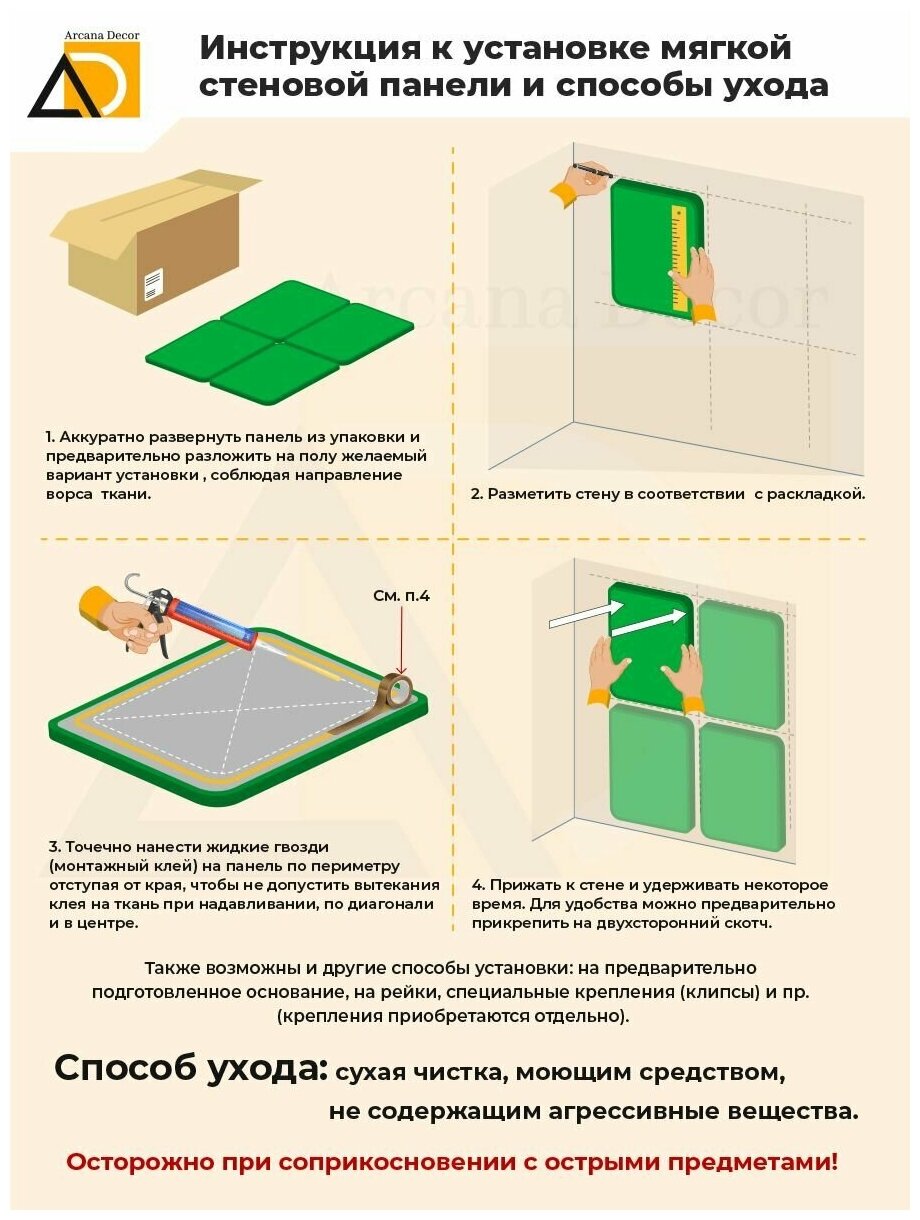 Arcana Decor

Инструкция к установке мягкой стеновой панели и способы ухода

Arcana Decor

1. Аккуратно развернуть панель из упаковки и предварительно разложить на полу желаемый вариант установки , соблюдая направление ворса ткани.

2. Разметить стену в соответствии с раскладкой.

См. п.4

3. Точечно нанести жидкие гвозди (монтажный клей) на панель по периметру отступая от края, чтобы не допустить вытекания клея на ткань при надавливании, по диагонали и в центре.

4. Прижать к стене и удерживать некоторое время. Для удобства можно предварительно прикрепить на двухсторонний скотч.

Также возможны и другие способы установки: на предварительно подготовленное основание, на рейки, специальные крепления (клипсы) и пр. (крепления приобретаются отдельно).

Способ ухода: сухая чистка, моющим средством, не содержащим агрессивные вещества.

Осторожно при соприкосновении с острыми предметами!