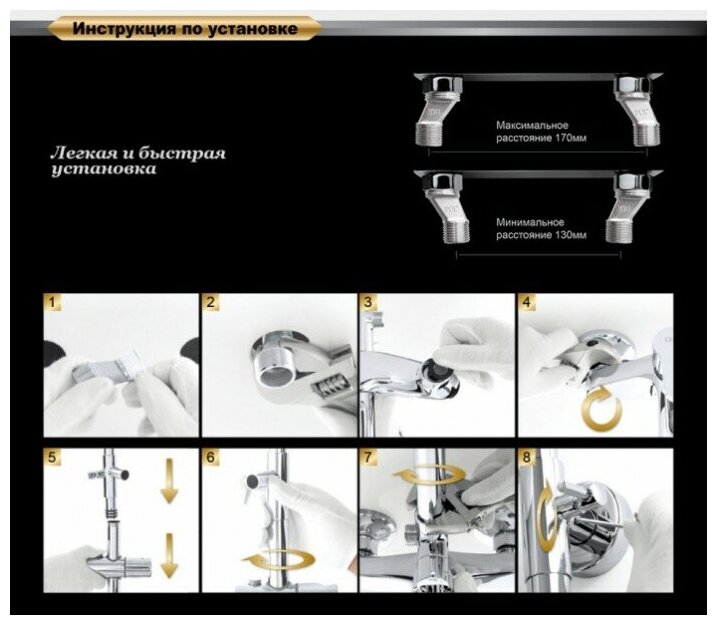 Инструкция по установке

Легкая и быстрая установка

Максимальное расстояние 170мм

Минимальное расстояние 130мм

1

2

3

4

5

6

7

8