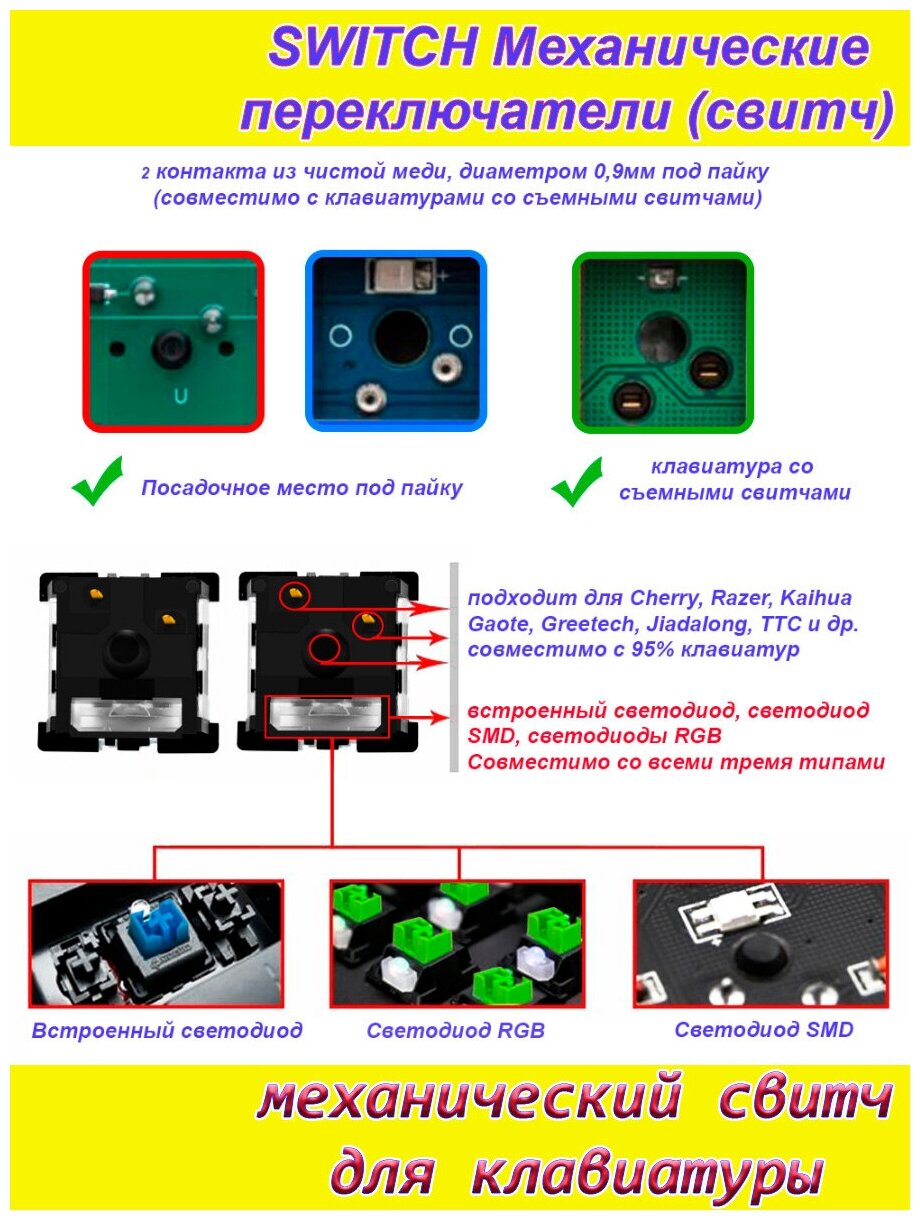 SWITCH Механические переключатели (свитч)

2 контакта из чистой меди, диаметром 0,9мм под пайку (совместимо с клавиатурами со съемными свитчами)

U

Посадочное место под пайку

клавиатура со съемными свитчами

подходит для Cherry, Razer, Kaihua Gaote, Greetech, Jiadalong, TTC и др. совместимо с 95% клавиатур

встроенный светодиод, светодиод SMD, светодиоды RGB Совместимо со всеми тремя типами

Встроенный светодиод

Светодиод RGB

Светодиод SMD

механический свитч для клавиатуры