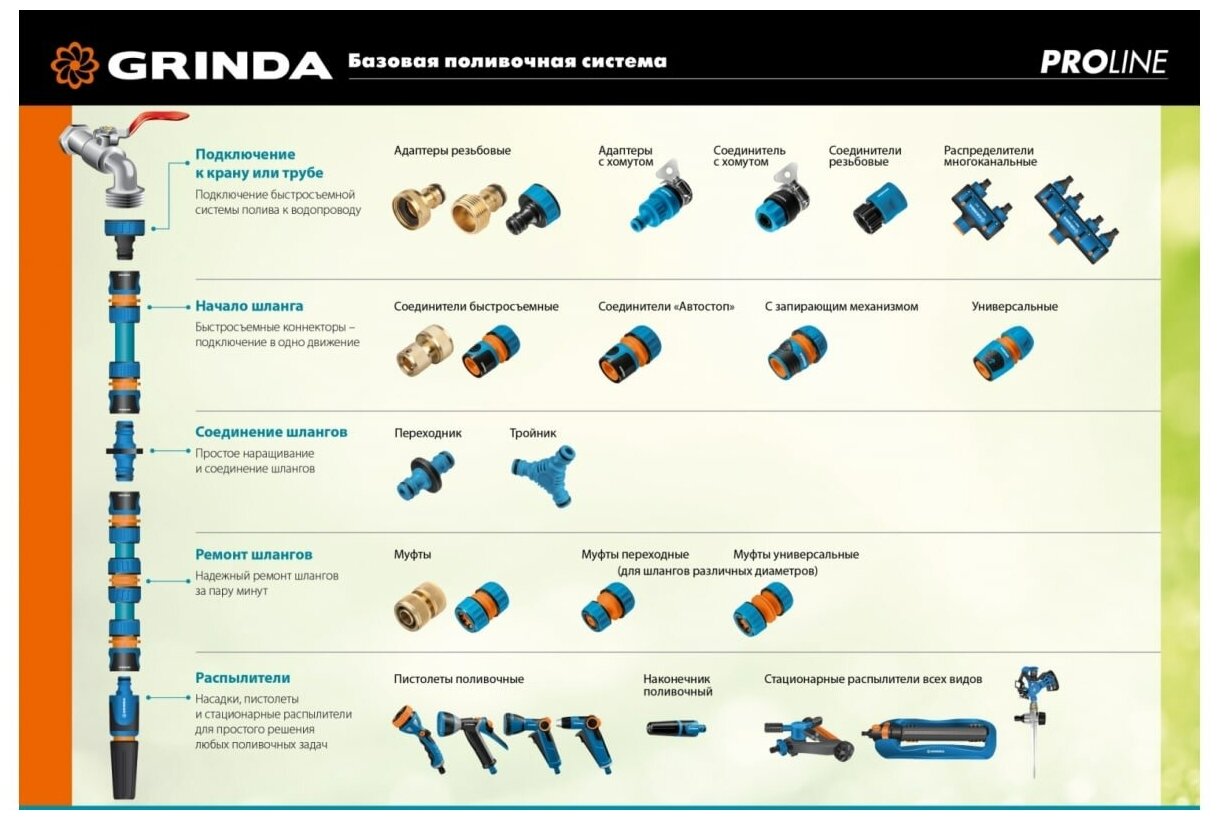 GRINDA Базовая поливочная система PROLINE

Подключение к крану или трубе
Подключение быстросъемной системы полива к водопроводу

Адаптеры резьбовые
Адаптеры с хомутом
Соединитель с хомутом
Соединители резьбовые
Распределители многоканальные

Начало шланга
Быстросъемные коннекторы – подключение в одно движение

Соединители быстросъемные
Соединители «Автостоп»
С запирающим механизмом
Универсальные

Соединение шлангов
Простое наращивание и соединение шлангов

Переходник
Тройник

Ремонт шлангов
Надежный ремонт шлангов за пару минут

Муфты
Муфты переходные (для шлангов различных диаметров)
Муфты универсальные

Распылители
Насадки, пистолеты и стационарные распылители для простого решения любых поливочных задач

Пистолеты поливочные
Наконечник поливочный
Стационарные распылители всех видов