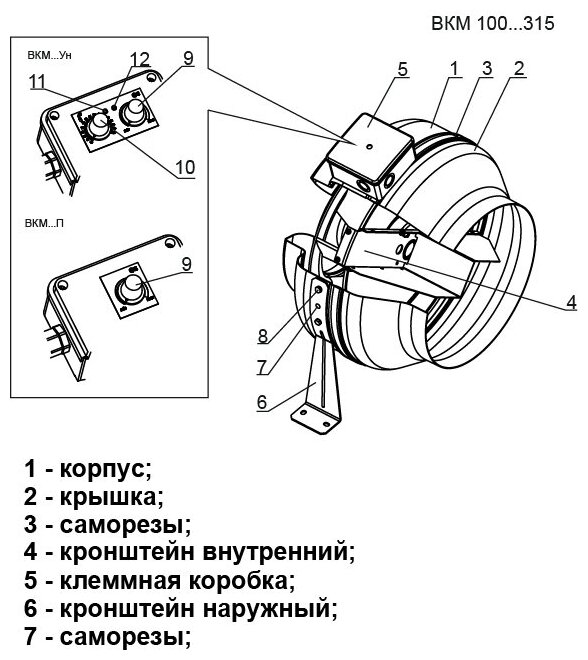 ВКМ 100...315

ВКМ...Ун

12
9
11
10

ВКМ...П

9

5
1
3
2

4

8
7
6

1 - корпус;
2 - крышка;
3 - саморезы;
4 - кронштейн внутренний;
5 - клеммная коробка;
6 - кронштейн наружный;
7 - саморезы;