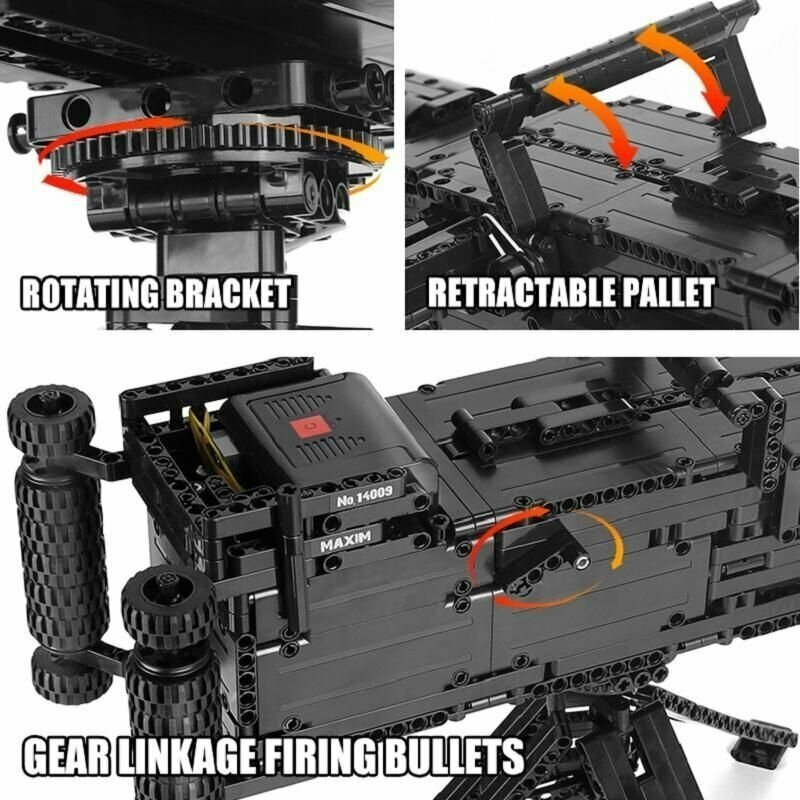 ROTATING BRACKET

RETRACTABLE PALLET

No.14009

MAXIM

GEAR LINKAGE FIRING BULLETS