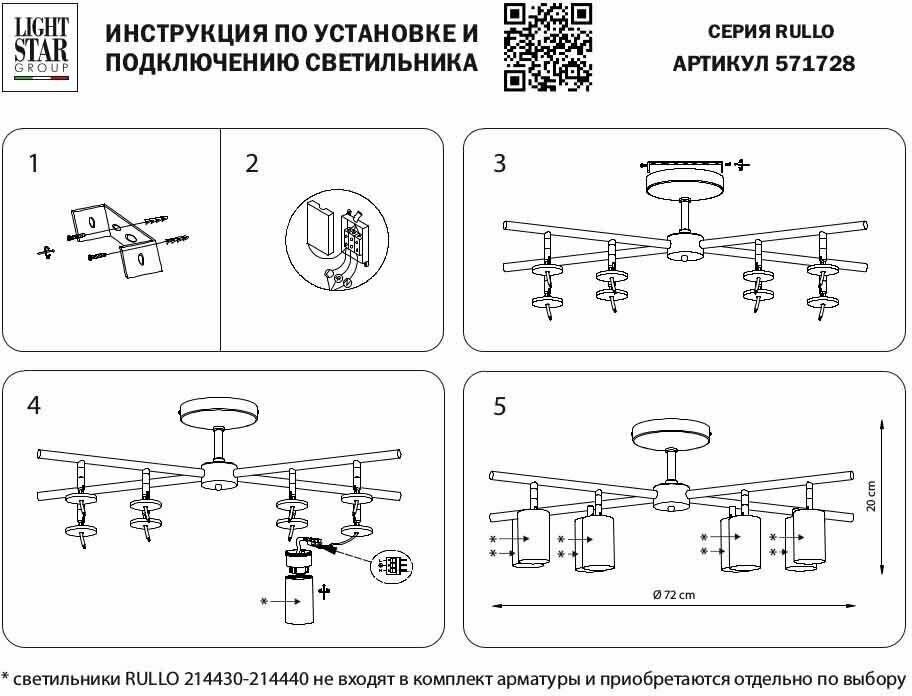 LIGHT STAR GROUP

ИНСТРУКЦИЯ ПО УСТАНОВКЕ И ПОДКЛЮЧЕНИЮ СВЕТИЛЬНИКА

СЕРИЯ RULLO
АРТИКУЛ 571728

1

2

3

4

*

5

*
*
*
*
*
*
*
*

20 cm

Ø 72 cm

* светильники RULLO 214430-214440 не входят в комплект арматуры и приобретаются отдельно по выбору