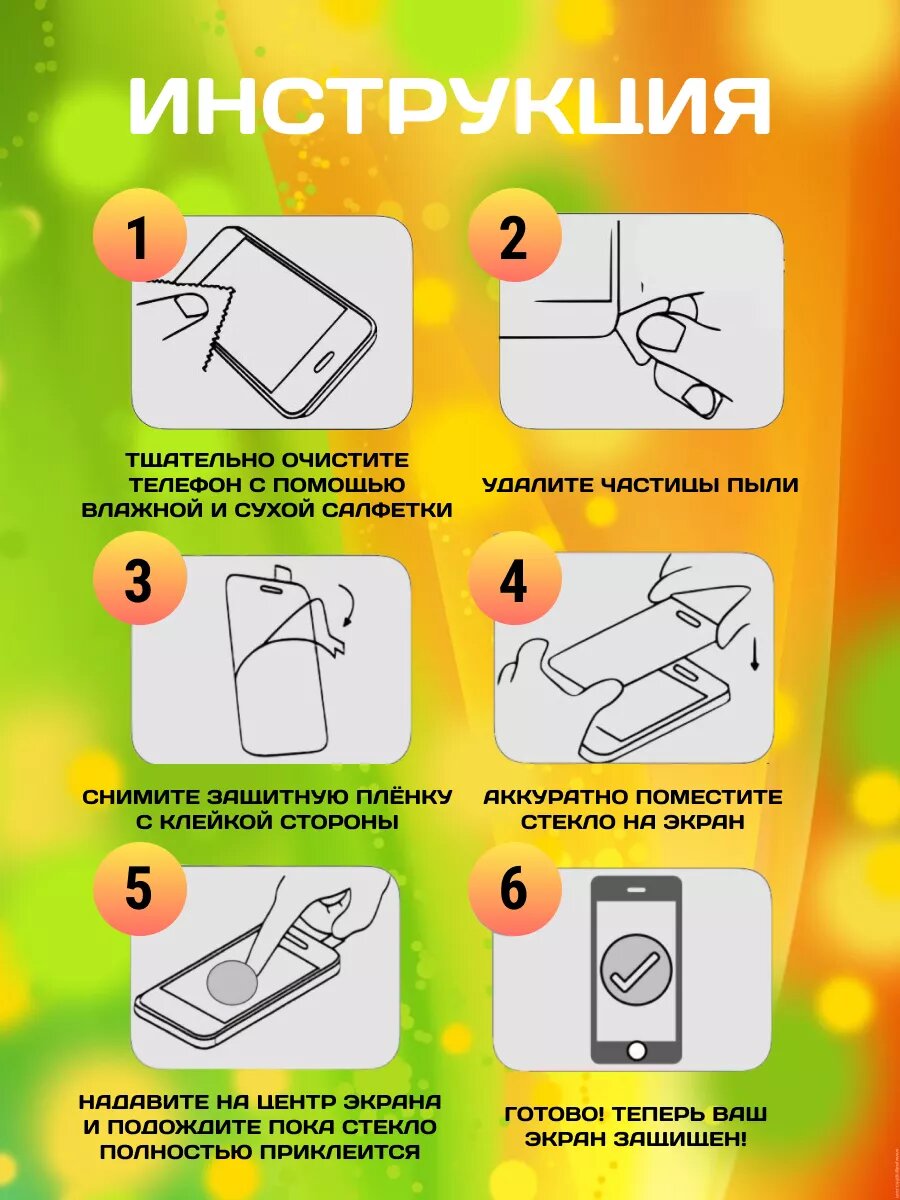 ИНСТРУКЦИЯ

1

ТЩАТЕЛЬНО ОЧИСТИТЕ ТЕЛЕФОН С ПОМОЩЬЮ ВЛАЖНОЙ И СУХОЙ САЛФЕТКИ

2

УДАЛИТЕ ЧАСТИЦЫ ПЫЛИ

3

СНИМИТЕ ЗАЩИТНУЮ ПЛЁНКУ С КЛЕЙКОЙ СТОРОНЫ

4

АККУРАТНО ПОМЕСТИТЕ СТЕКЛО НА ЭКРАН

5

НАДАВИТЕ НА ЦЕНТР ЭКРАНА И ПОДОЖДИТЕ ПОКА СТЕКЛО ПОЛНОСТЬЮ ПРИКЛЕИТСЯ

6

ГОТОВО! ТЕПЕРЬ ВАШ ЭКРАН ЗАЩИЩЕН!