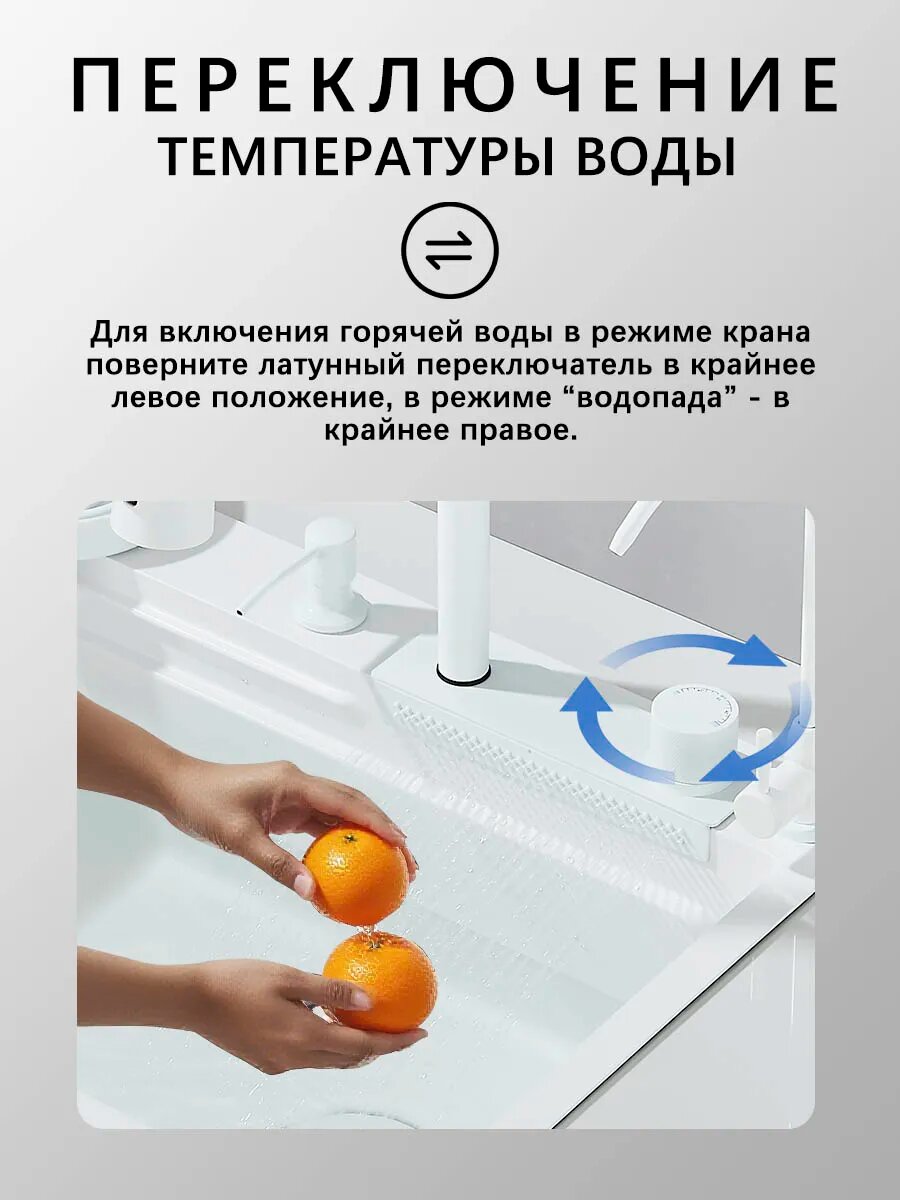 ПЕРЕКЛЮЧЕНИЕ
ТЕМПЕРАТУРЫ ВОДЫ

Для включения горячей воды в режиме крана поверните латунный переключатель в крайнее левое положение, в режиме “водопада” - в крайнее правое.