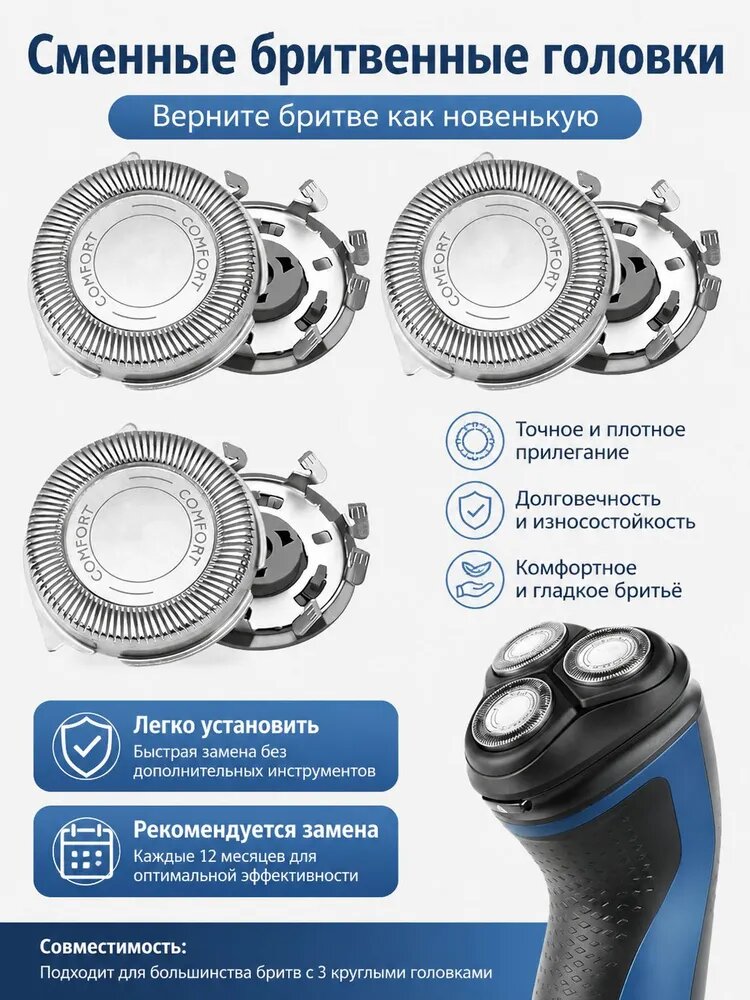 Сменные бритвенные головки

Верните бритве как новенькую

COMFORT COMFORT

COMFORT COMFORT

COMFORT COMFORT

Точное и плотное прилегание

Долговечность и износостойкость

Комфортное и гладкое бритьё

Легко установить
Быстрая замена без дополнительных инструментов

Рекомендуется замена
Каждые 12 месяцев для оптимальной эффективности

Совместимость:
Подходит для большинства бритв с 3 круглыми головками