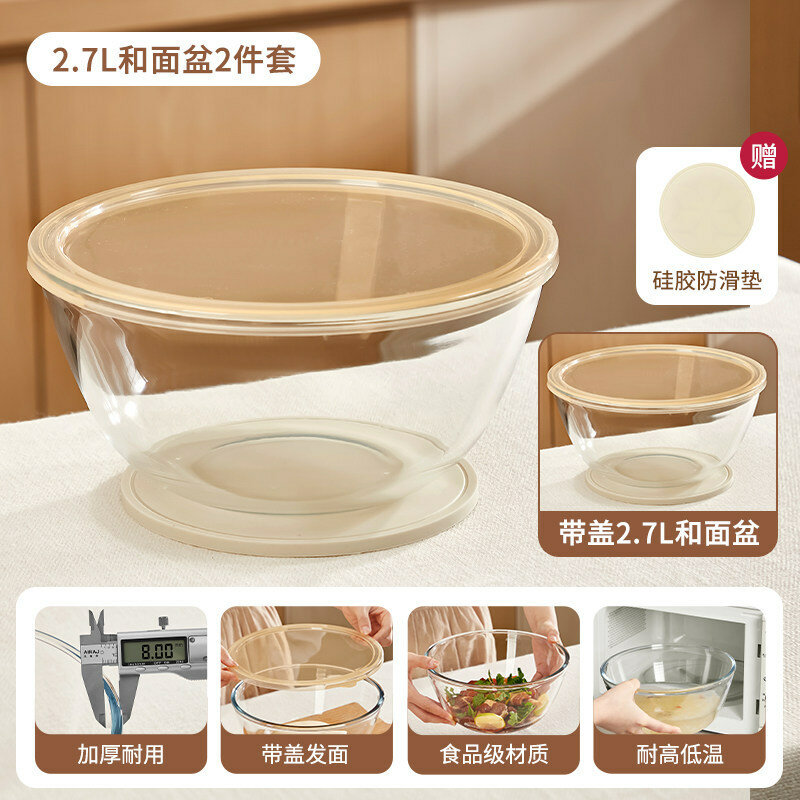 2.7L和面盆2件套

赠

硅胶防滑垫

带盖2.7L和面盆

8.00

加厚耐用

带盖发面

食品级材质

耐高低温