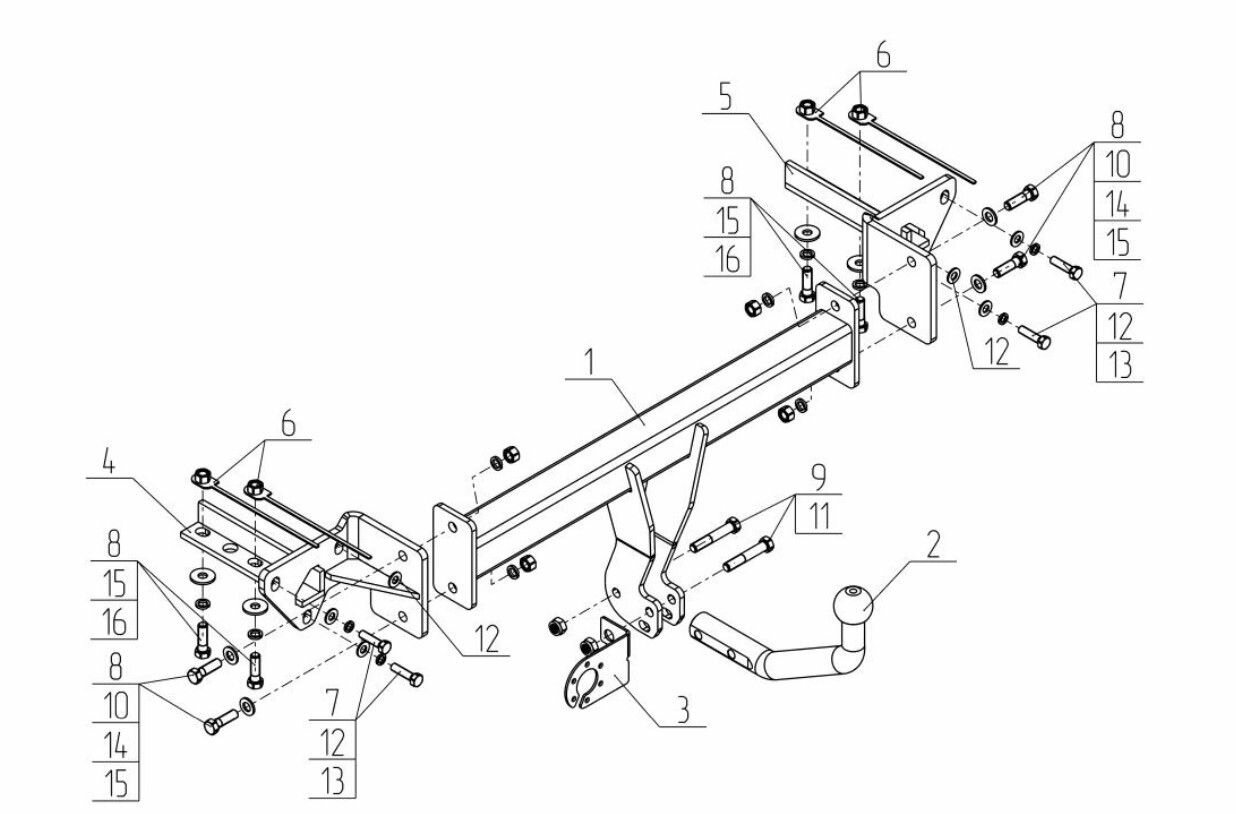 6
5
8
10
14
15
8
15
16
7
12
13
12
1
6
4
9
11
2
8
15
16
12
8
10
14
15
7
12
13
3