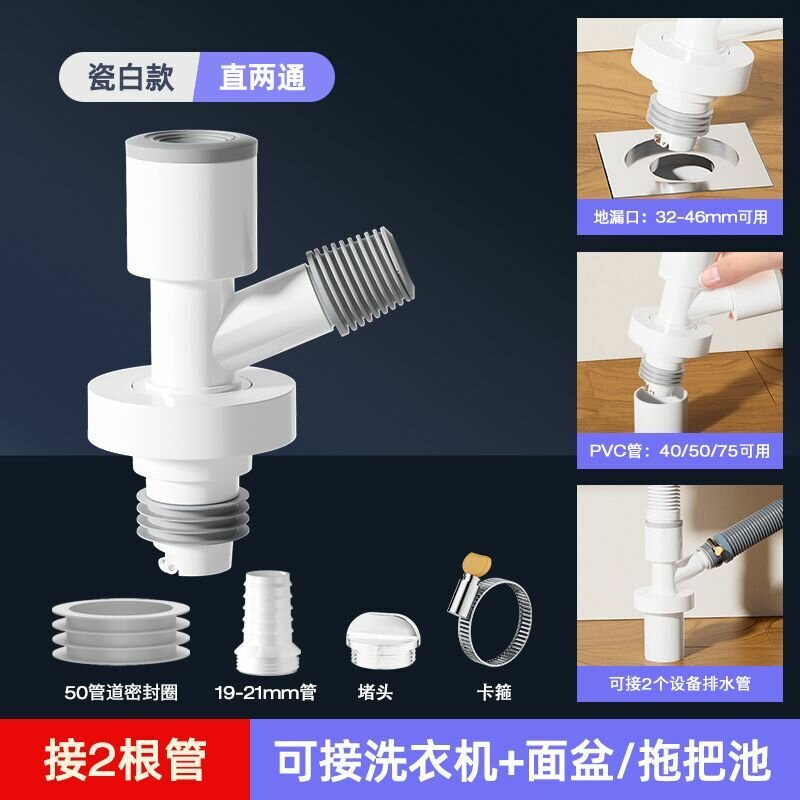 瓷白款 直两通

地漏口：32-46mm可用

PVC管：40/50/75可用

可接2个设备排水管

50管道密封圈 19-21mm管 堵头 卡箍

接2根管 可接洗衣机+面盆/拖把池