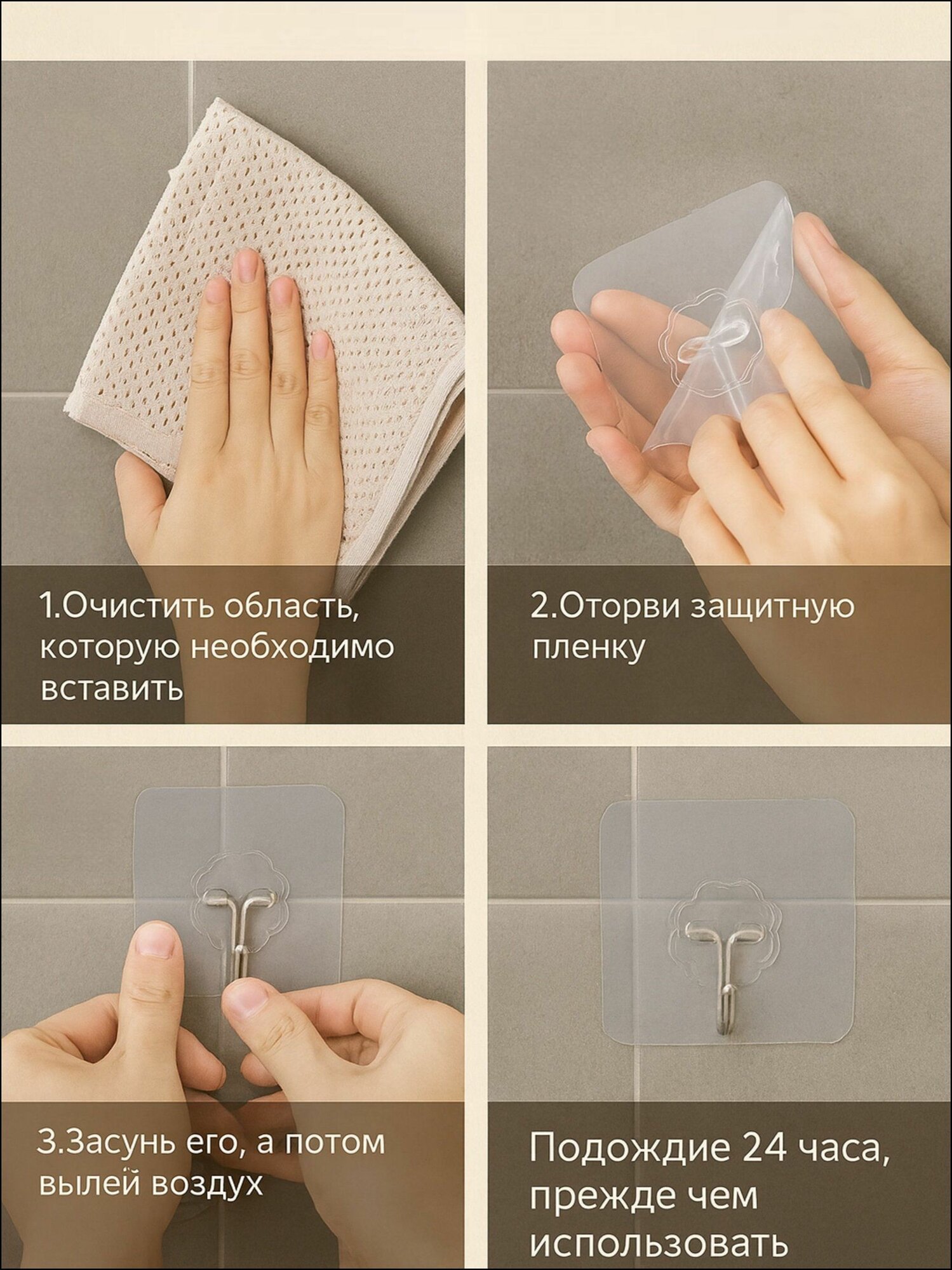 1.Очистить область, которую необходимо вставить

2.Оторви защитную пленку

3.Засунь его, а потом вылей воздух

Подождие 24 часа, прежде чем использовать