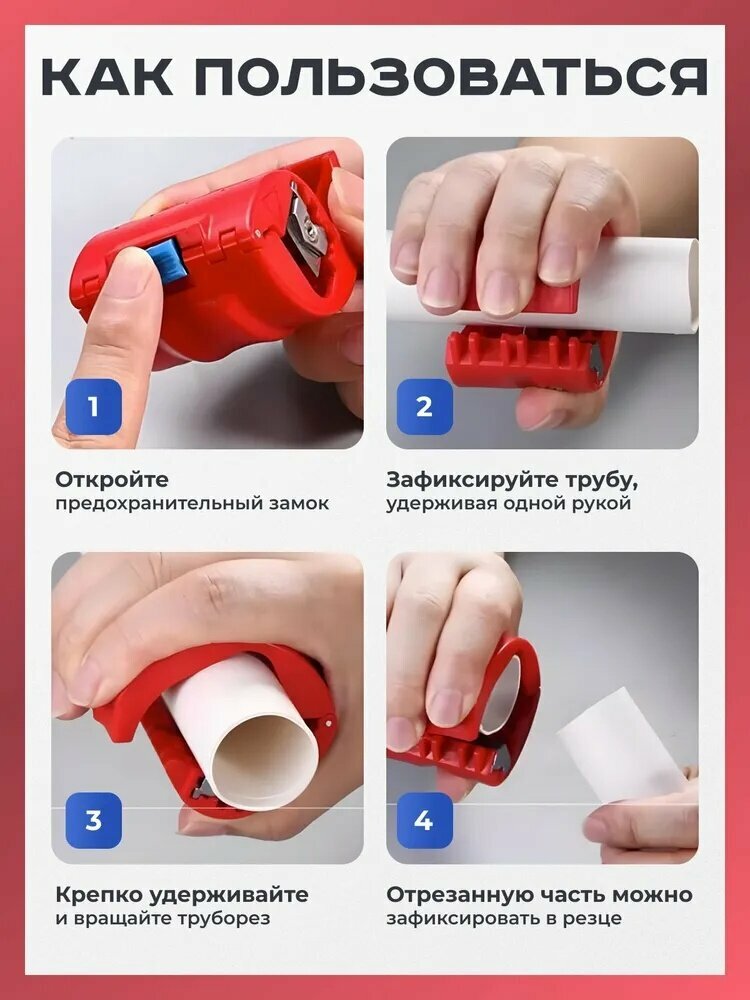 КАК ПОЛЬЗОВАТЬСЯ

1

Откройте
предохранительный замок

2

Зафиксируйте трубу,
удерживая одной рукой

3

Крепко удерживайте
и вращайте труборез

4

Отрезанную часть можно
зафиксировать в резце