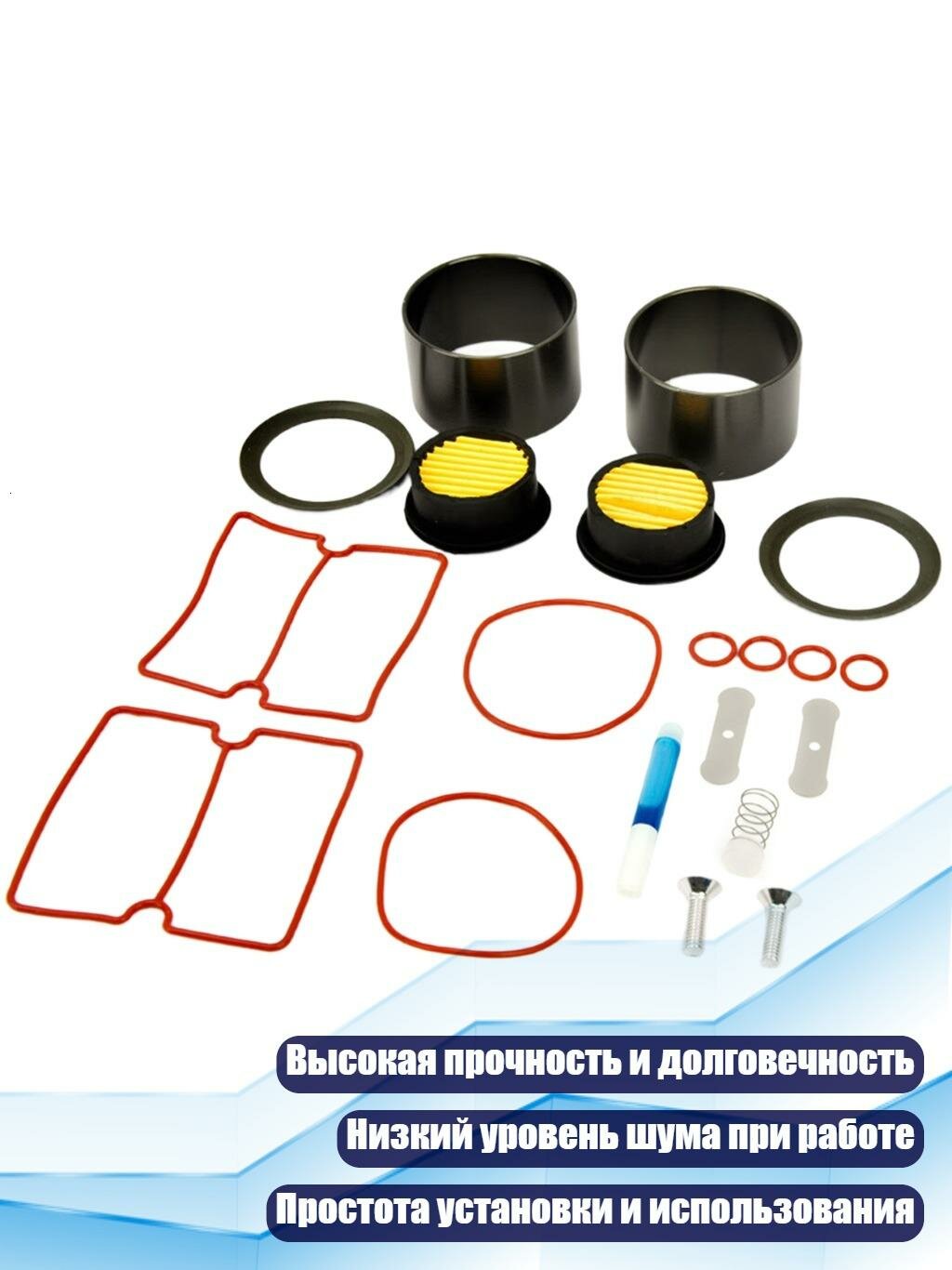 Высокая прочность и долговечность

Низкий уровень шума при работе

Простота установки и использования