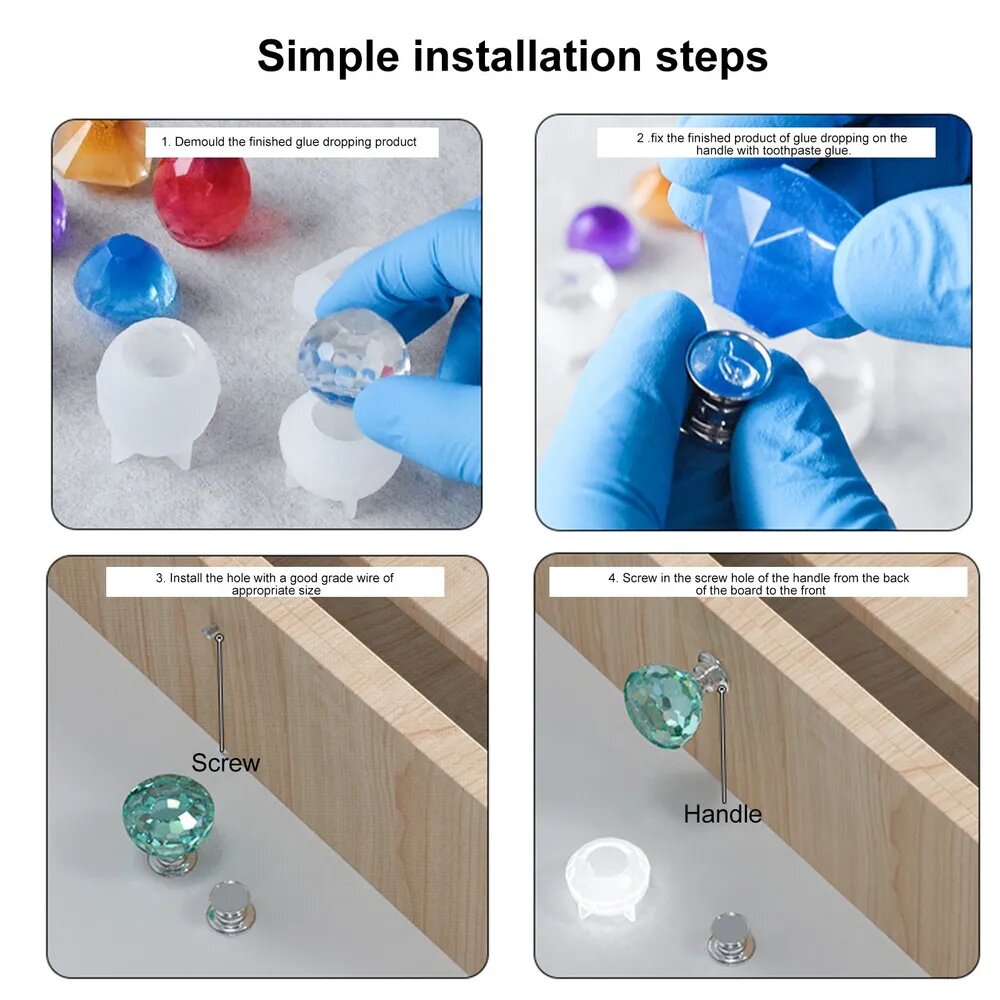 Simple installation steps

1. Demould the finished glue dropping product

2 .fix the finished product of glue dropping on the handle with toothpaste glue.

3. Install the hole with a good grade wire of appropriate size

Screw

4. Screw in the screw hole of the handle from the back of the board to the front

Handle