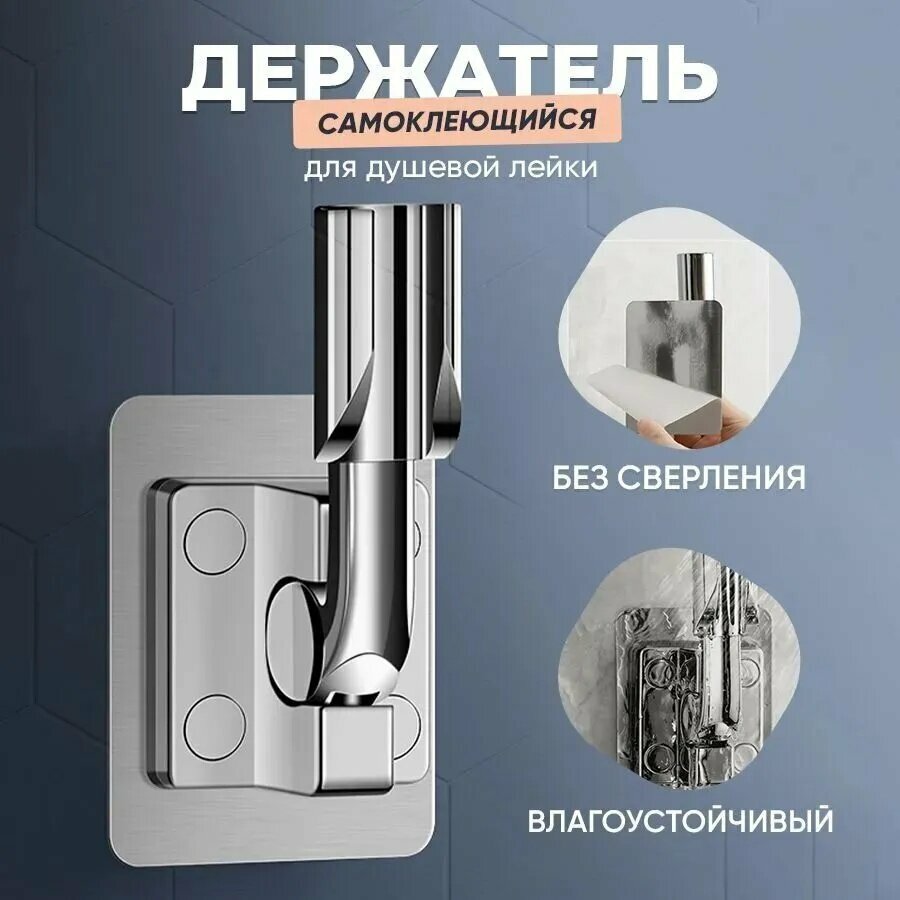 ДЕРЖАТЕЛЬ
САМОКЛЕЮЩИЙСЯ
для душевой лейки

БЕЗ СВЕРЛЕНИЯ

ВЛАГОУСТОЙЧИВЫЙ