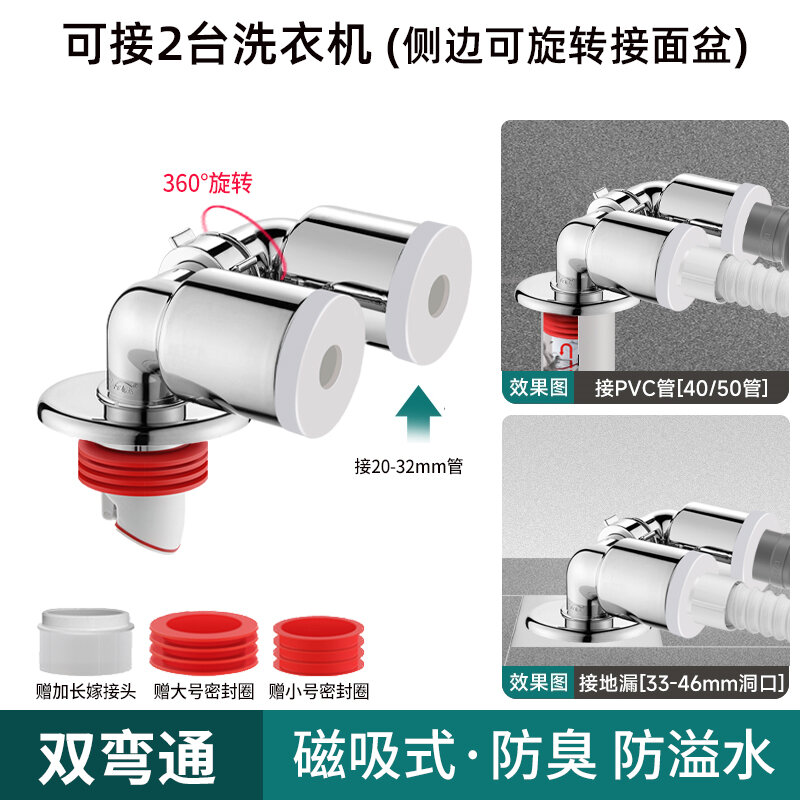 可接2台洗衣机 (侧边可旋转接面盆)

360°旋转

接20-32mm管

效果图 接PVC管[40/50管]

效果图 接地漏[33-46mm洞口]

赠加长嫁接头 赠大号密封圈 赠小号密封圈

双弯通 磁吸式·防臭 防溢水