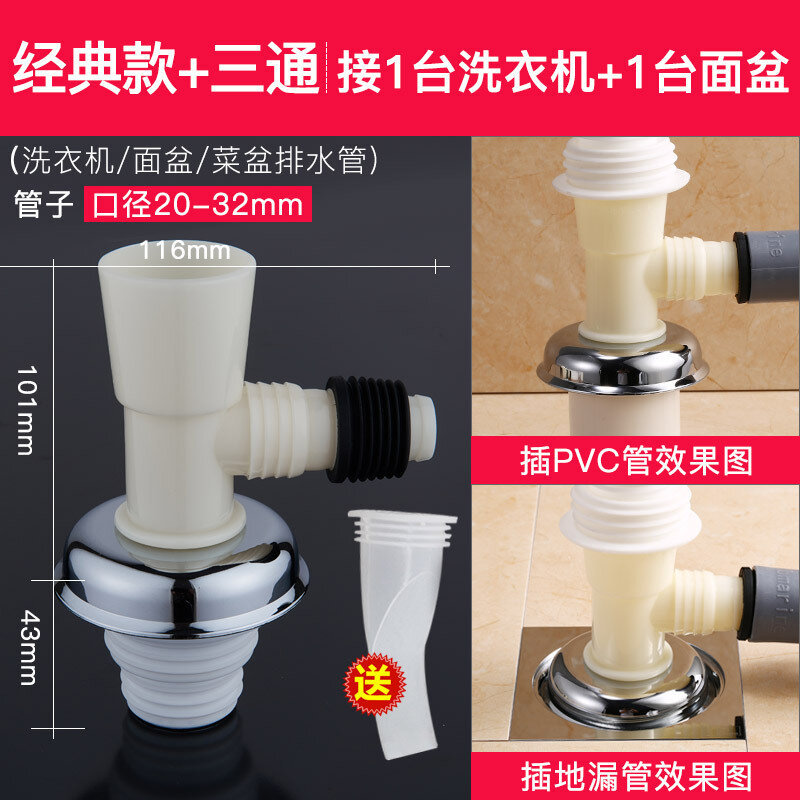 经典款+三通 接1台洗衣机+1台面盆

(洗衣机/面盆/菜盆排水管)
管子 口径20-32mm

116mm

101mm

43mm

送

插PVC管效果图

插地漏管效果图