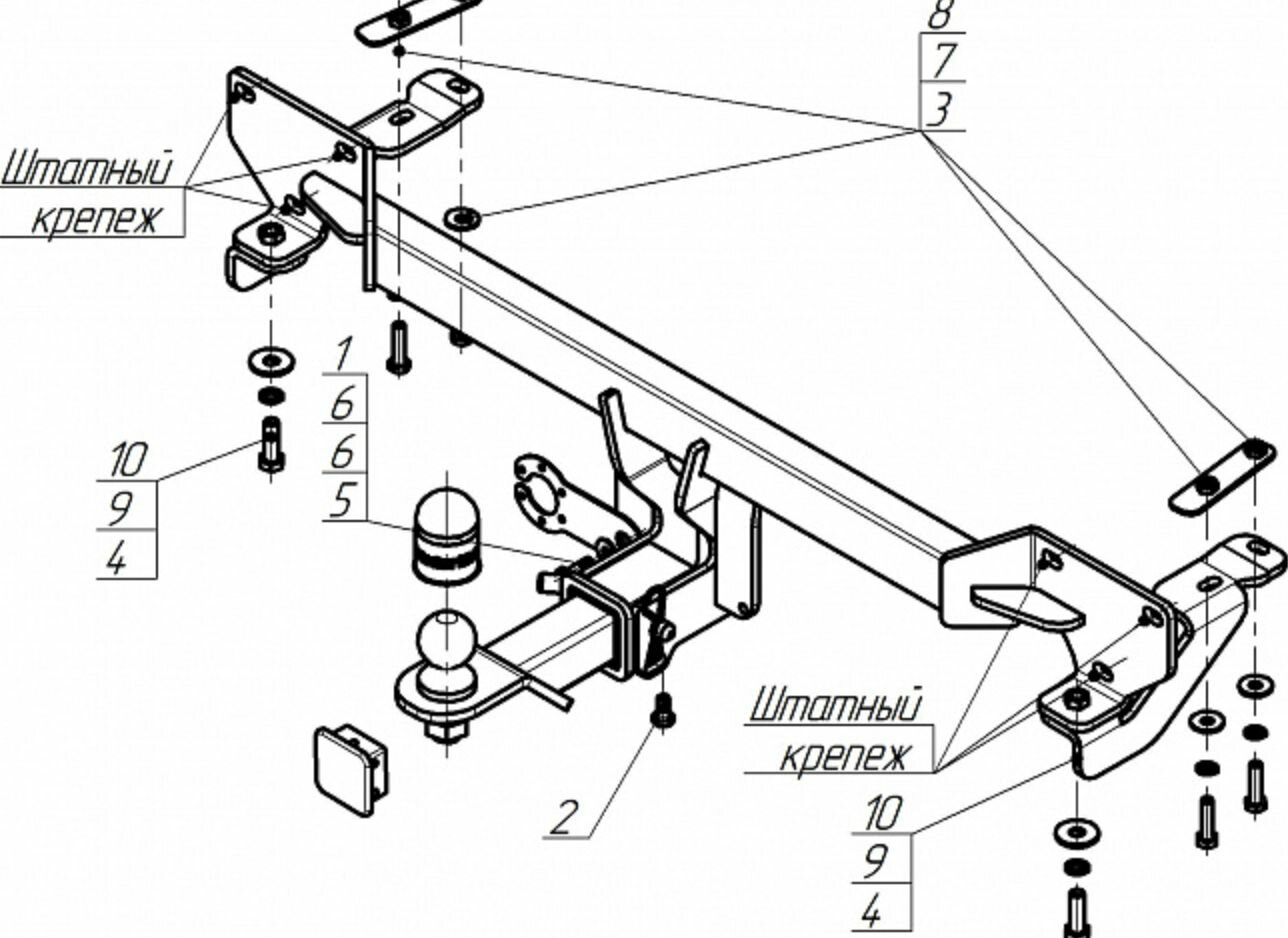 8
7
3

Штатный
крепеж

1
6
6
5

10
9
4

2

Штатный
крепеж

10
9
4