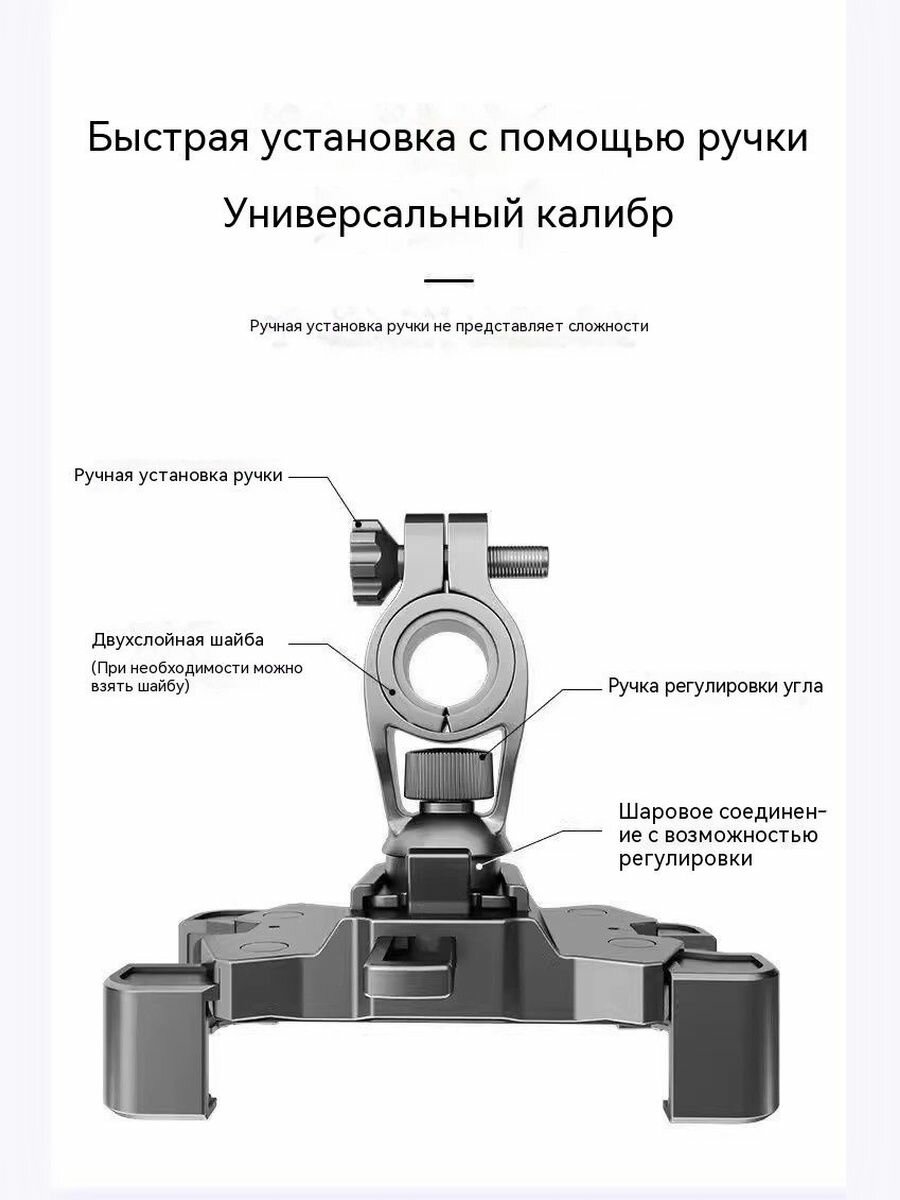 Быстрая установка с помощью ручки

Универсальный калибр

Ручная установка ручки не представляет сложности

Ручная установка ручки

Двухслойная шайба

(При необходимости можно взять шайбу)

Ручка регулировки угла

Шаровое соединение с возможностью регулировки