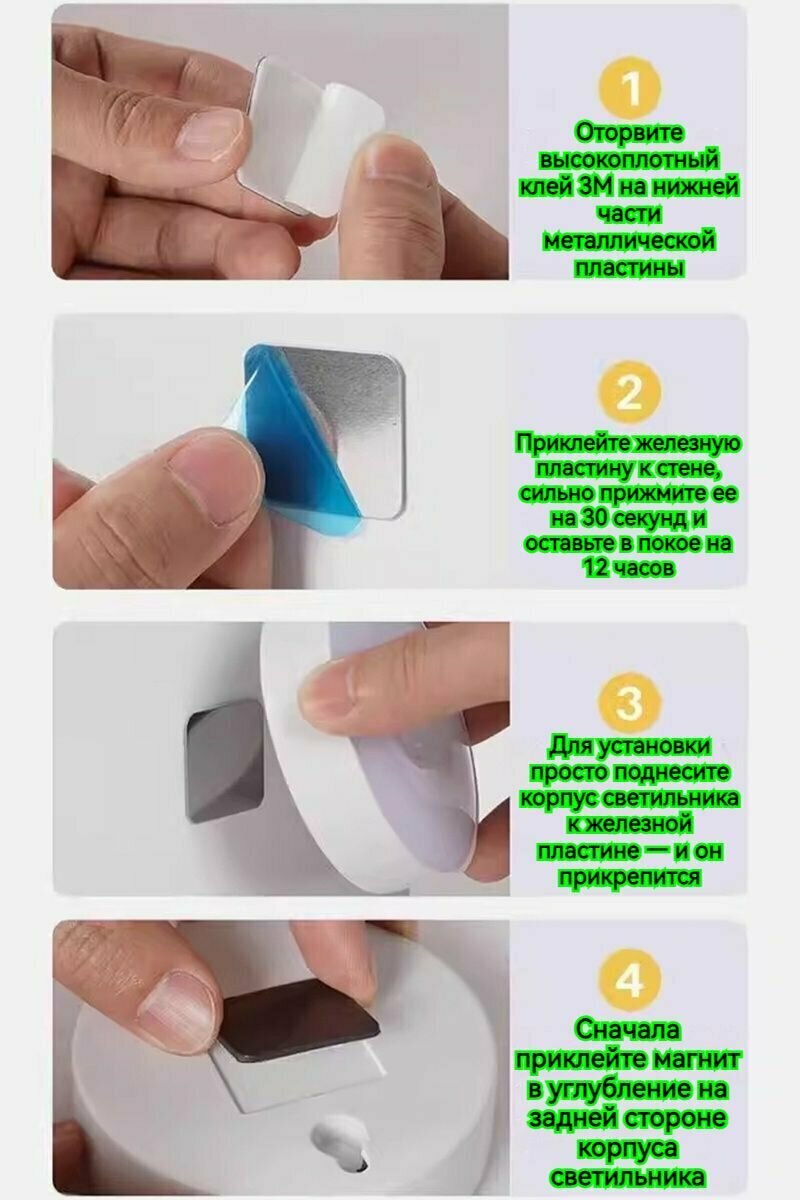 1

Оторвите высокоплотный клей 3М на нижней части металлической пластины

2

Приклейте железную пластину к стене, сильно прижмите ее на 30 секунд и оставьте в покое на 12 часов

3

Для установки просто поднесите корпус светильника к железной пластине — и он прикрепится

4

Сначала приклейте магнит в углубление на задней стороне корпуса светильника