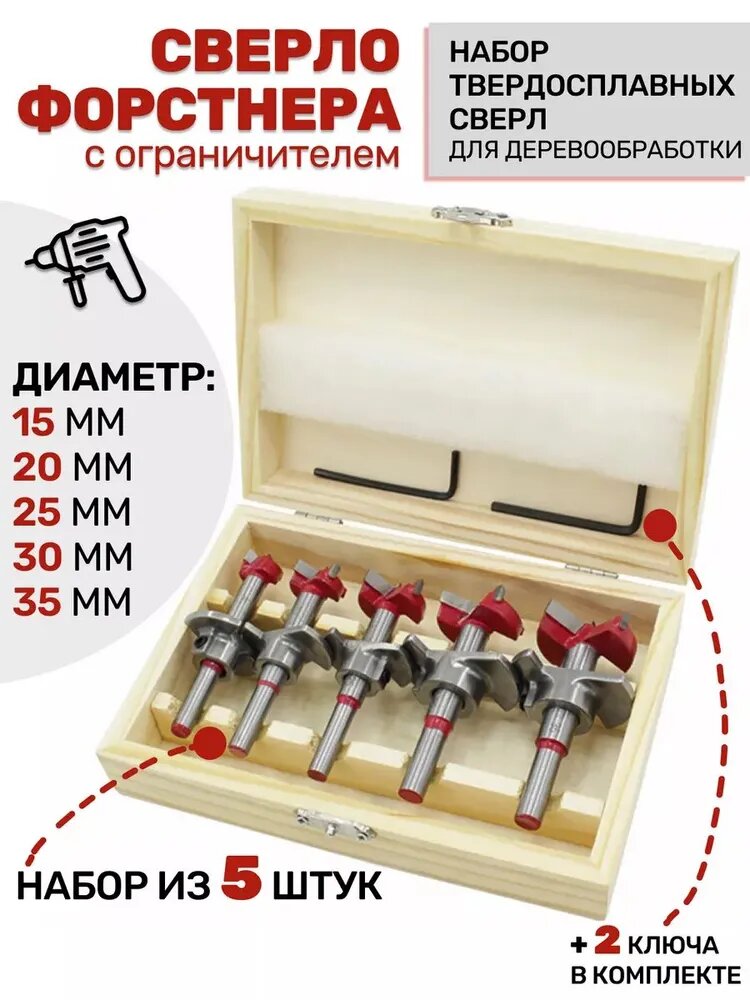 СВЕРЛО ФОРСТНЕРА
с ограничителем

НАБОР ТВЕРДОСПЛАВНЫХ СВЕРЛ
ДЛЯ ДЕРЕВООБРАБОТКИ

ДИАМЕТР:
15 ММ
20 ММ
25 ММ
30 ММ
35 ММ

НАБОР ИЗ 5 ШТУК

+ 2 КЛЮЧА
В КОМПЛЕКТЕ