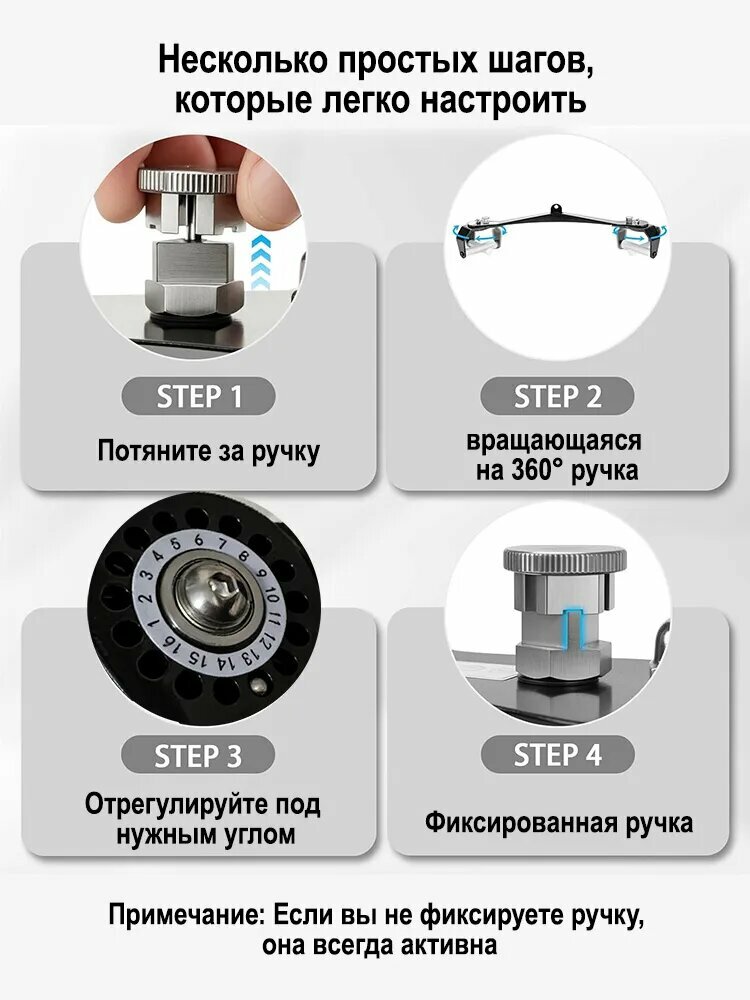 Несколько простых шагов, которые легко настроить

STEP 1
Потяните за ручку

STEP 2
вращающаяся на 360° ручка

1 2 3 4 5 6 7 8 9 10 11 12 13 14 15 16

STEP 3
Отрегулируйте под нужным углом

STEP 4
Фиксированная ручка

Примечание: Если вы не фиксируете ручку, она всегда активна