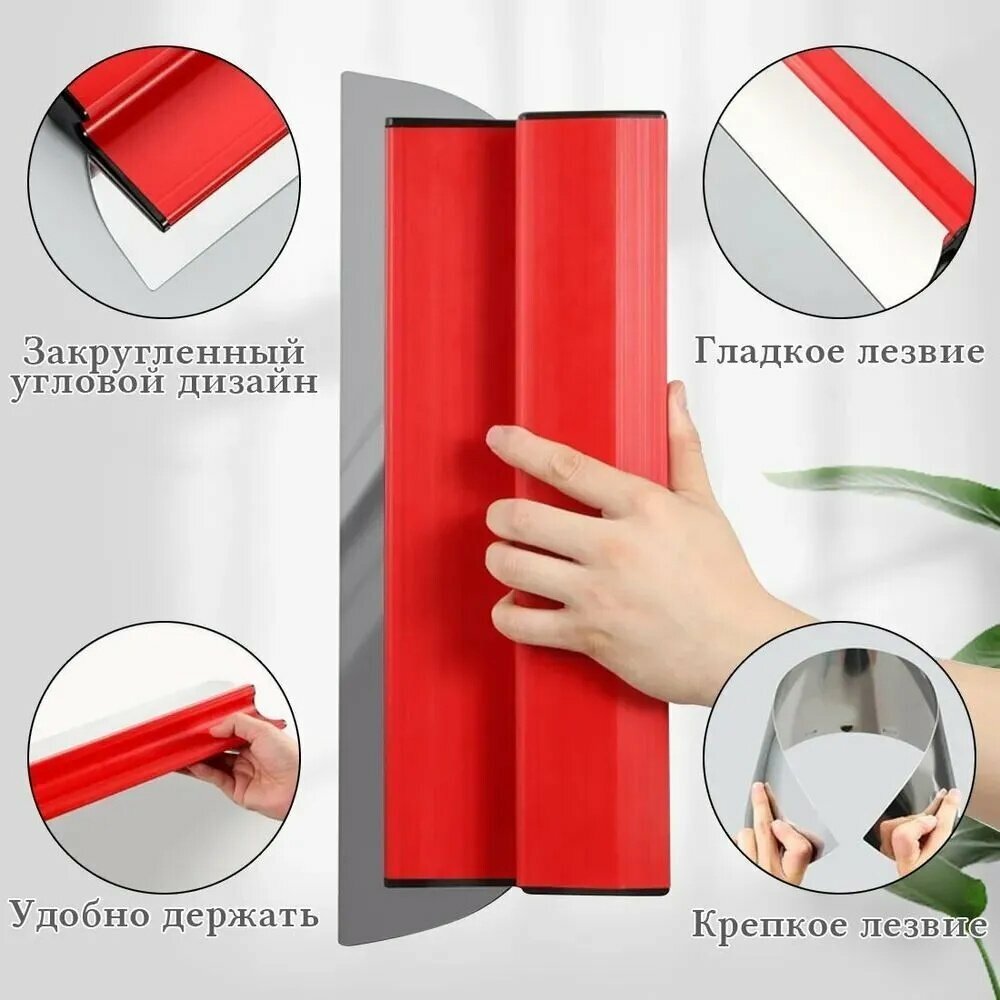 Закругленный угловой дизайн

Гладкое лезвие

Удобно держать

Крепкое лезвие