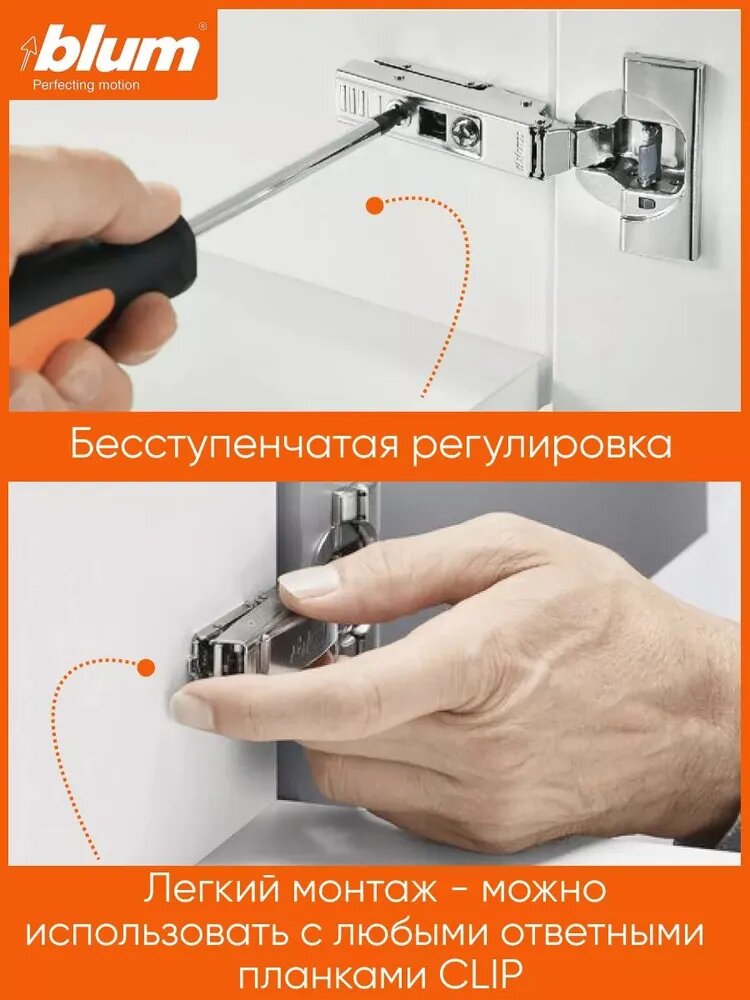 blum®
Perfecting motion

Бесступенчатая регулировка

Легкий монтаж - можно использовать с любыми ответными планками CLIP