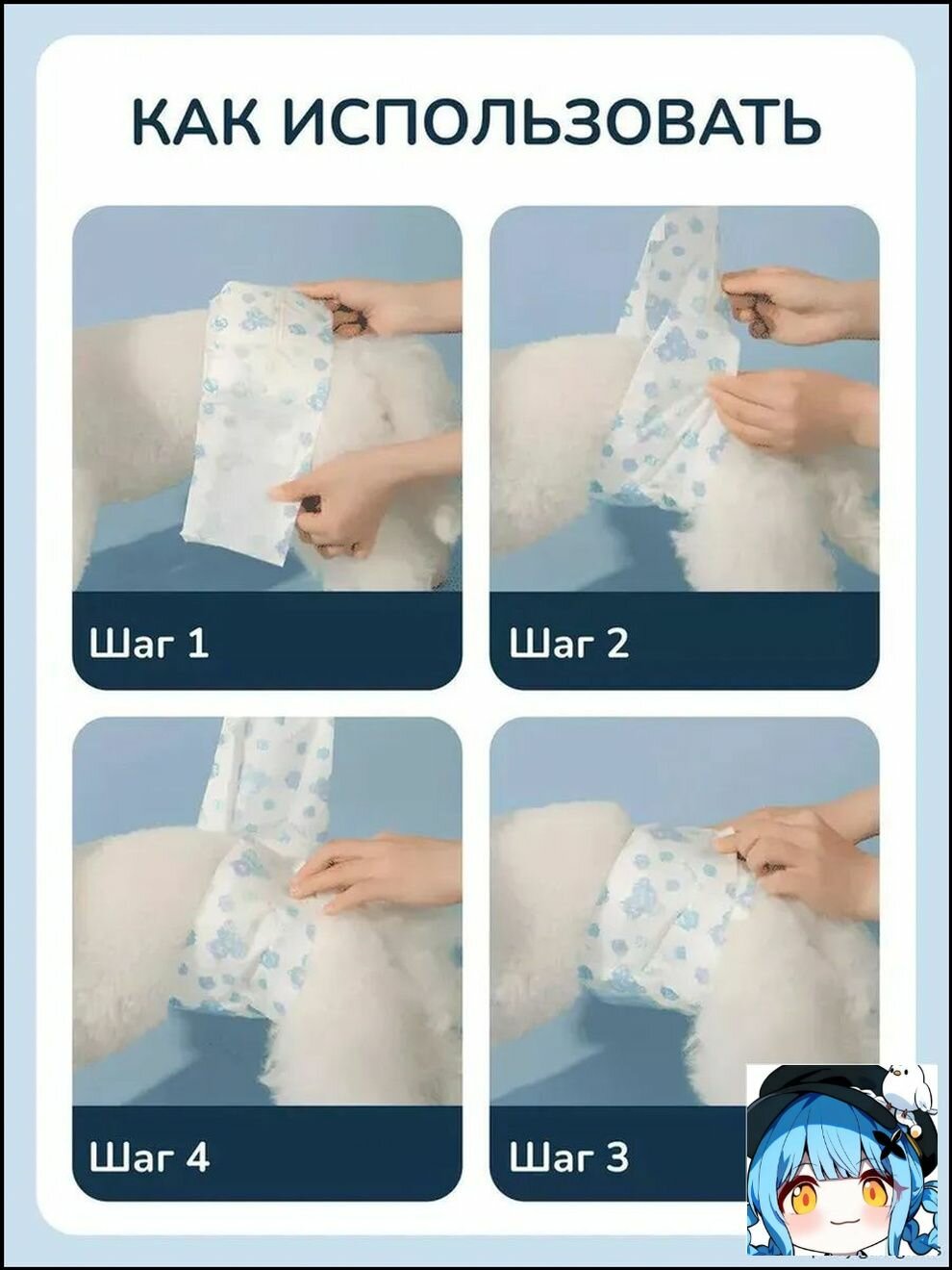 КАК ИСПОЛЬЗОВАТЬ

Шаг 1

Шаг 2

Шаг 4

Шаг 3