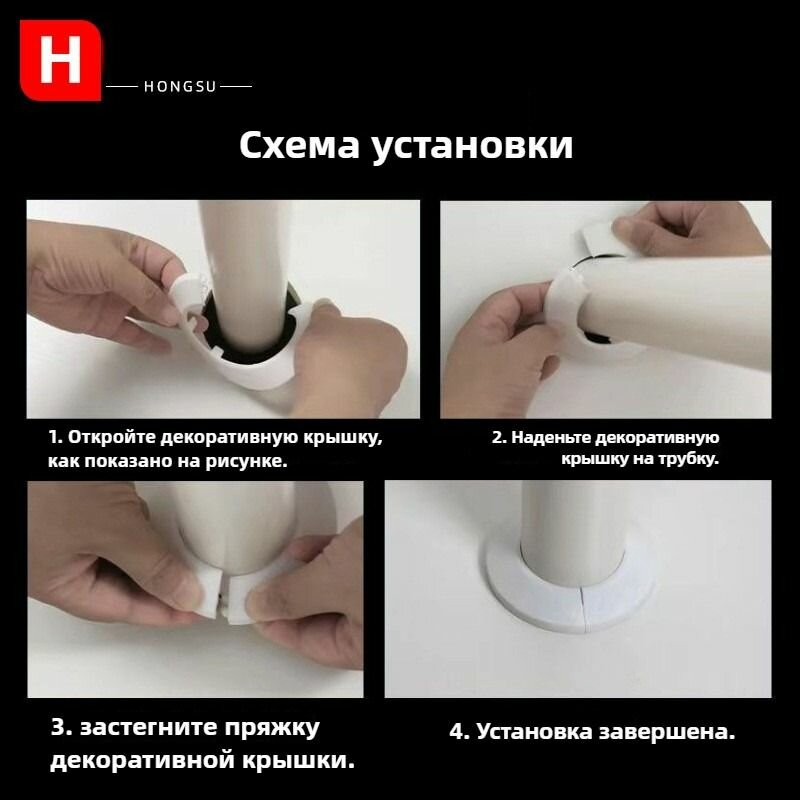 H
HONGSU

Схема установки

1. Откройте декоративную крышку, как показано на рисунке.

2. Наденьте декоративную крышку на трубку.

3. застегните пряжку декоративной крышки.

4. Установка завершена.