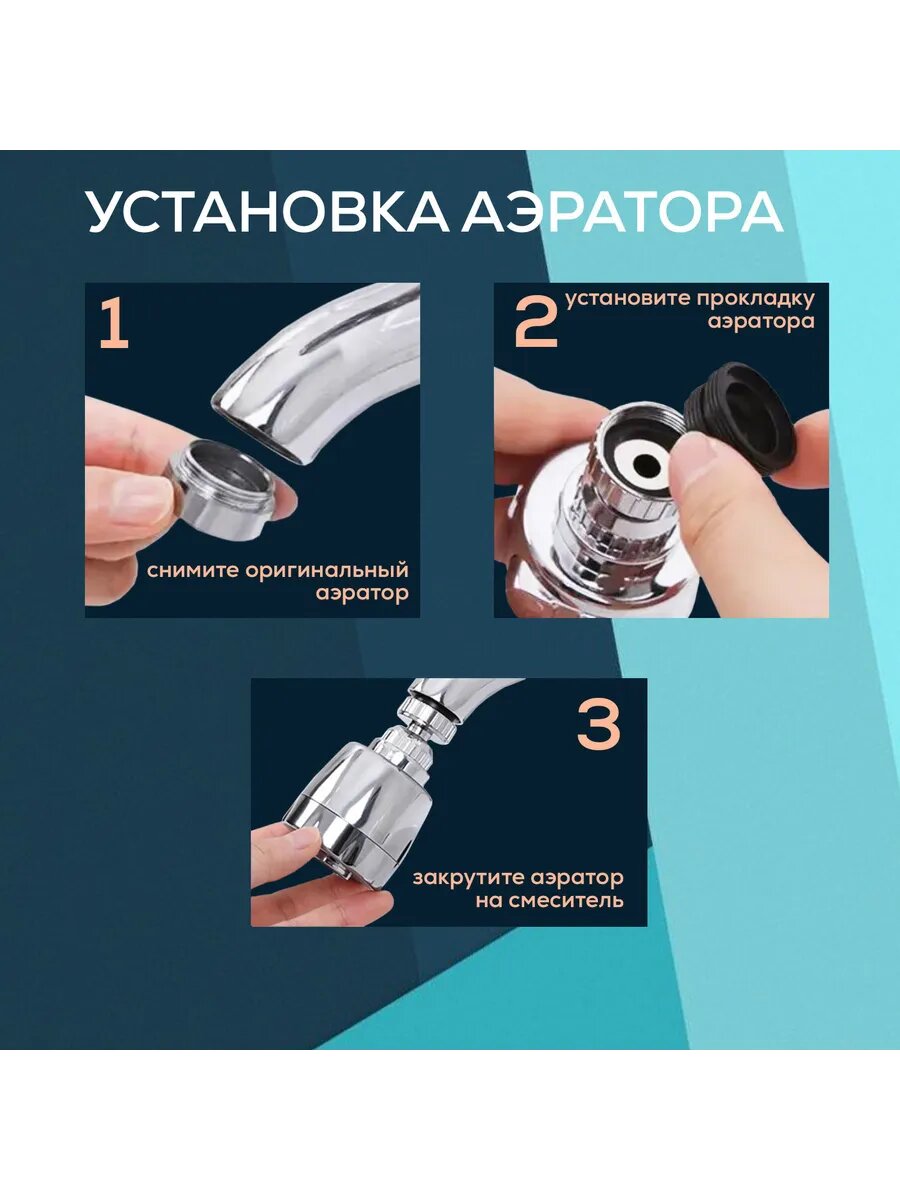 УСТАНОВКА АЭРАТОРА

1

снимите оригинальный аэратор

2

установите прокладку аэратора

3

закрутите аэратор на смеситель