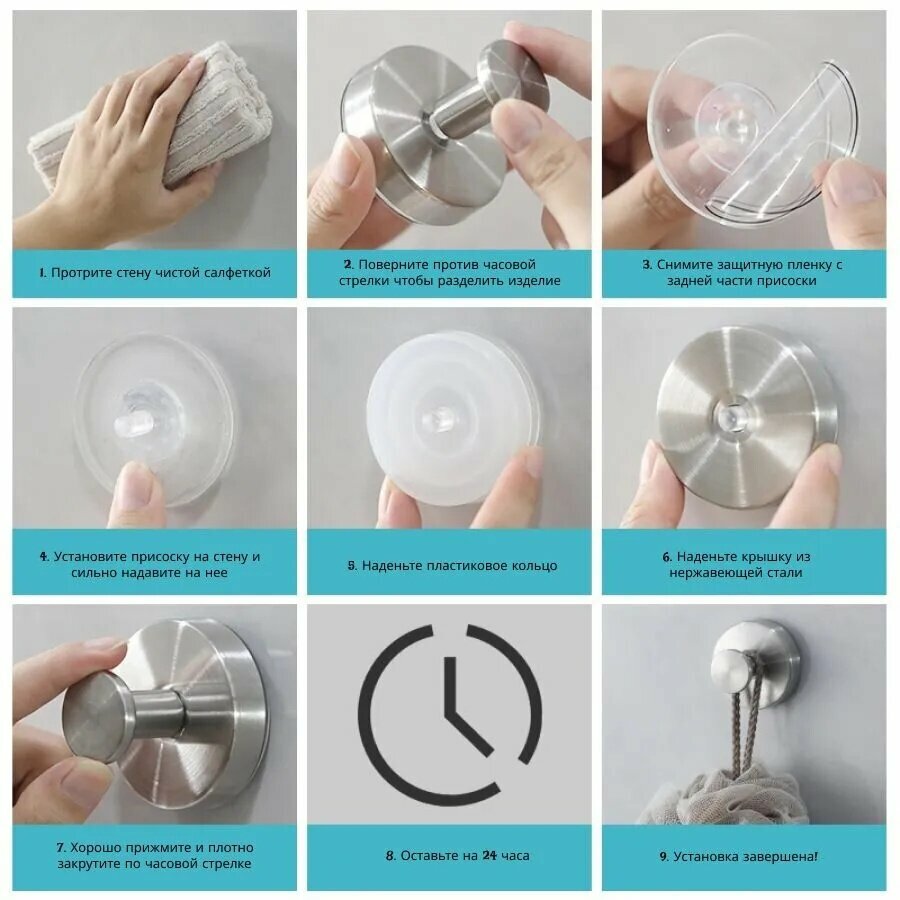 1. Протрите стену чистой салфеткой

2. Поверните против часовой стрелки чтобы разделить изделие

3. Снимите защитную пленку с задней части присоски

4. Установите присоску на стену и сильно надавите на нее

5. Наденьте пластиковое кольцо

6. Наденьте крышку из нержавеющей стали

7. Хорошо прижмите и плотно закрутите по часовой стрелке

8. Оставьте на 24 часа

9. Установка завершена!